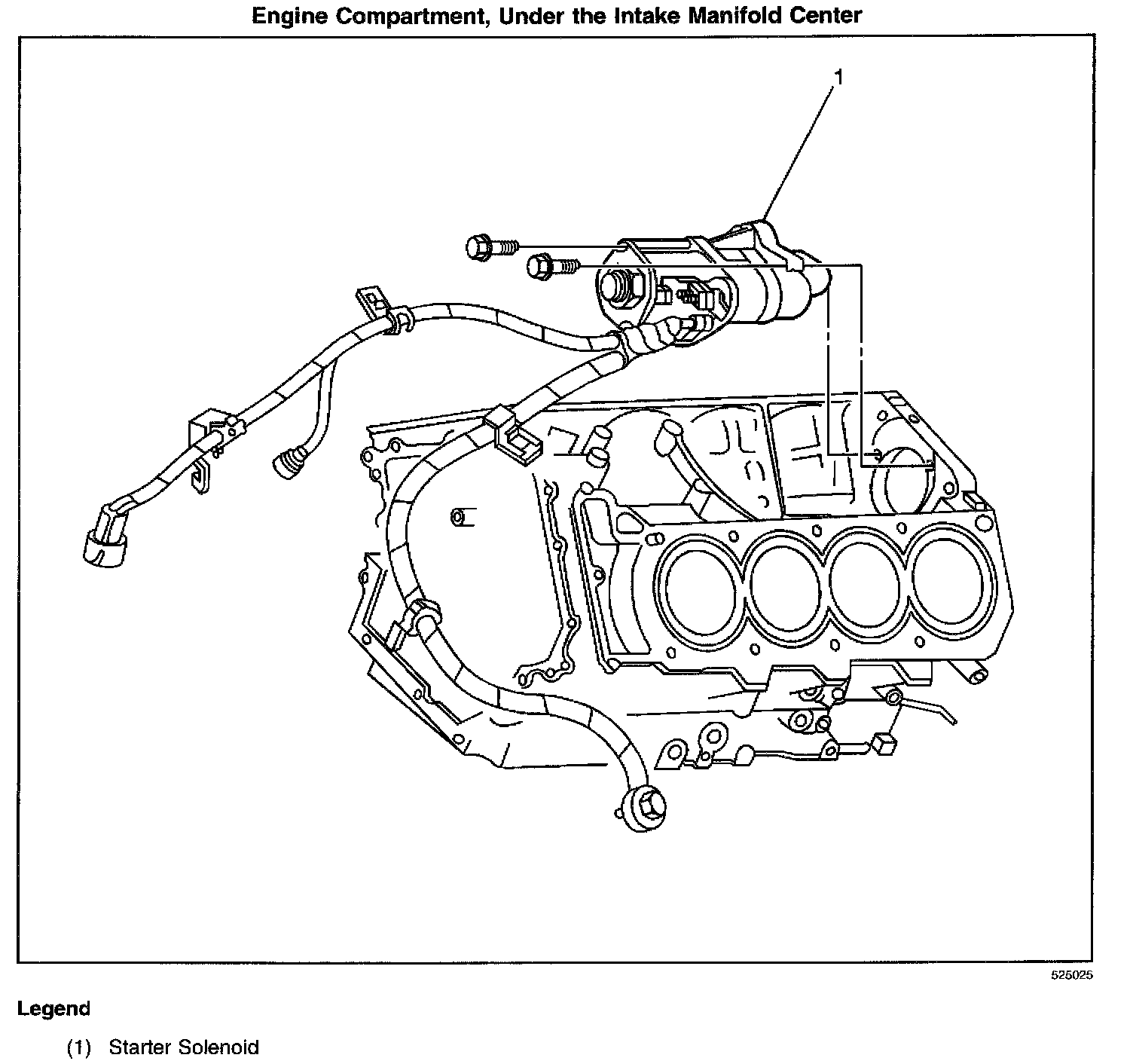 Engine Compartment, Under the Intake Manifold Center

1

525025

Legend

(1) Starter Solenoid