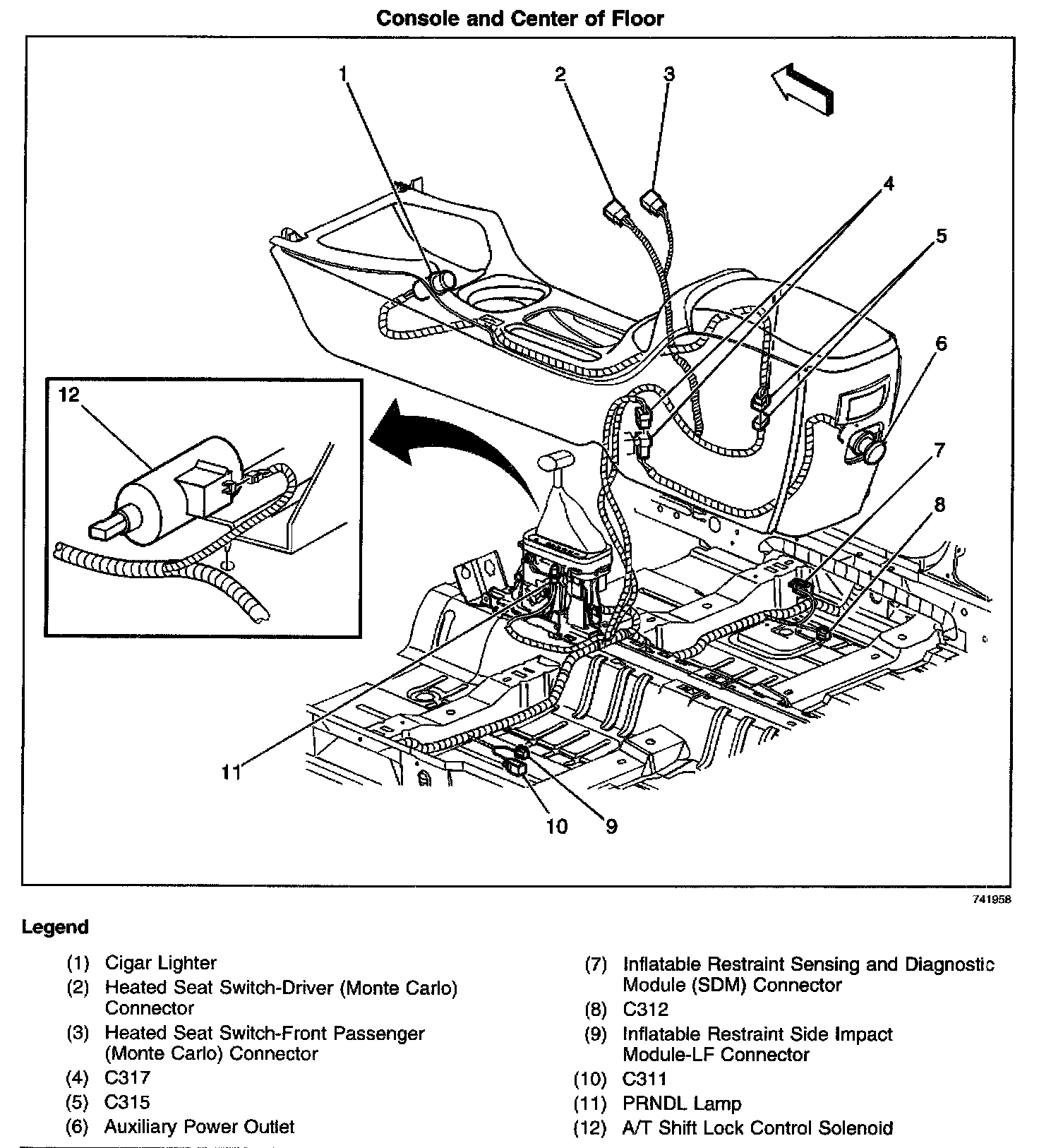 Console and Center of Floor

1
2
3
4
5
6
7
8
12
11
10
9

741958

Legend

(1) Cigar Lighter
(2) Heated Seat Switch-Driver (Monte Carlo) Connector
(3) Heated Seat Switch-Front Passenger (Monte Carlo) Connector
(4) C317
(5) C315
(6) Auxiliary Power Outlet

(7) Inflatable Restraint Sensing and Diagnostic Module (SDM) Connector
(8) C312
(9) Inflatable Restraint Side Impact Module-LF Connector
(10) C311
(11) PRNDL Lamp
(12) A/T Shift Lock Control Solenoid