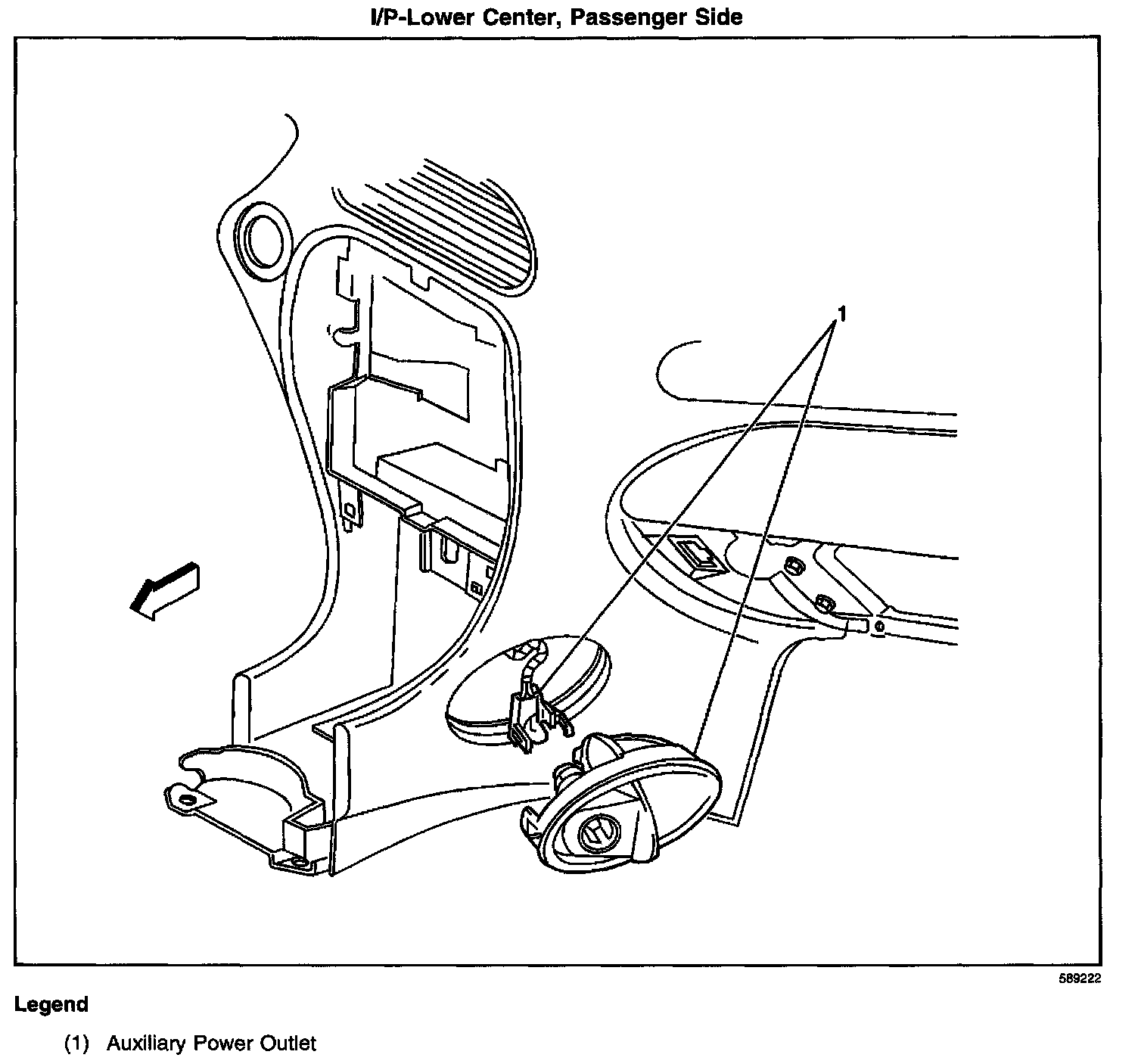 I/P-Lower Center, Passenger Side

1

589222

Legend

(1) Auxiliary Power Outlet