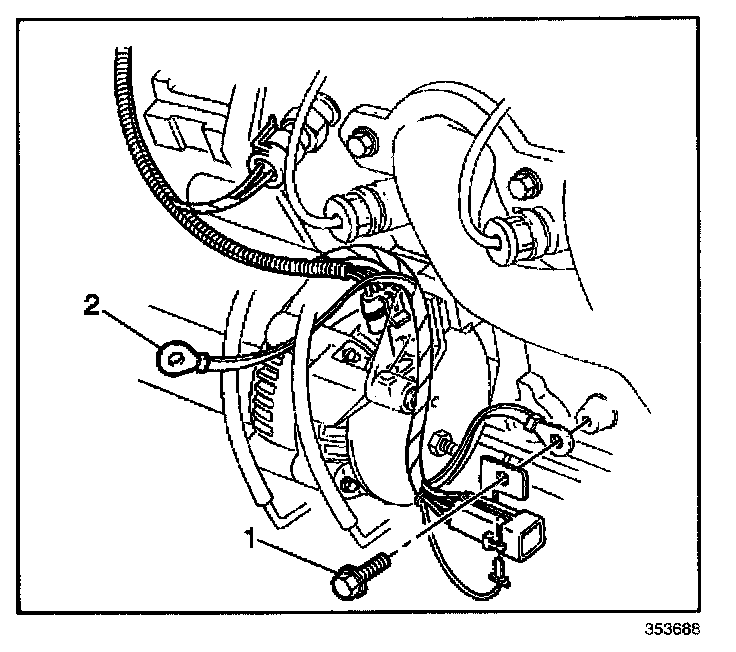 2

1

353688