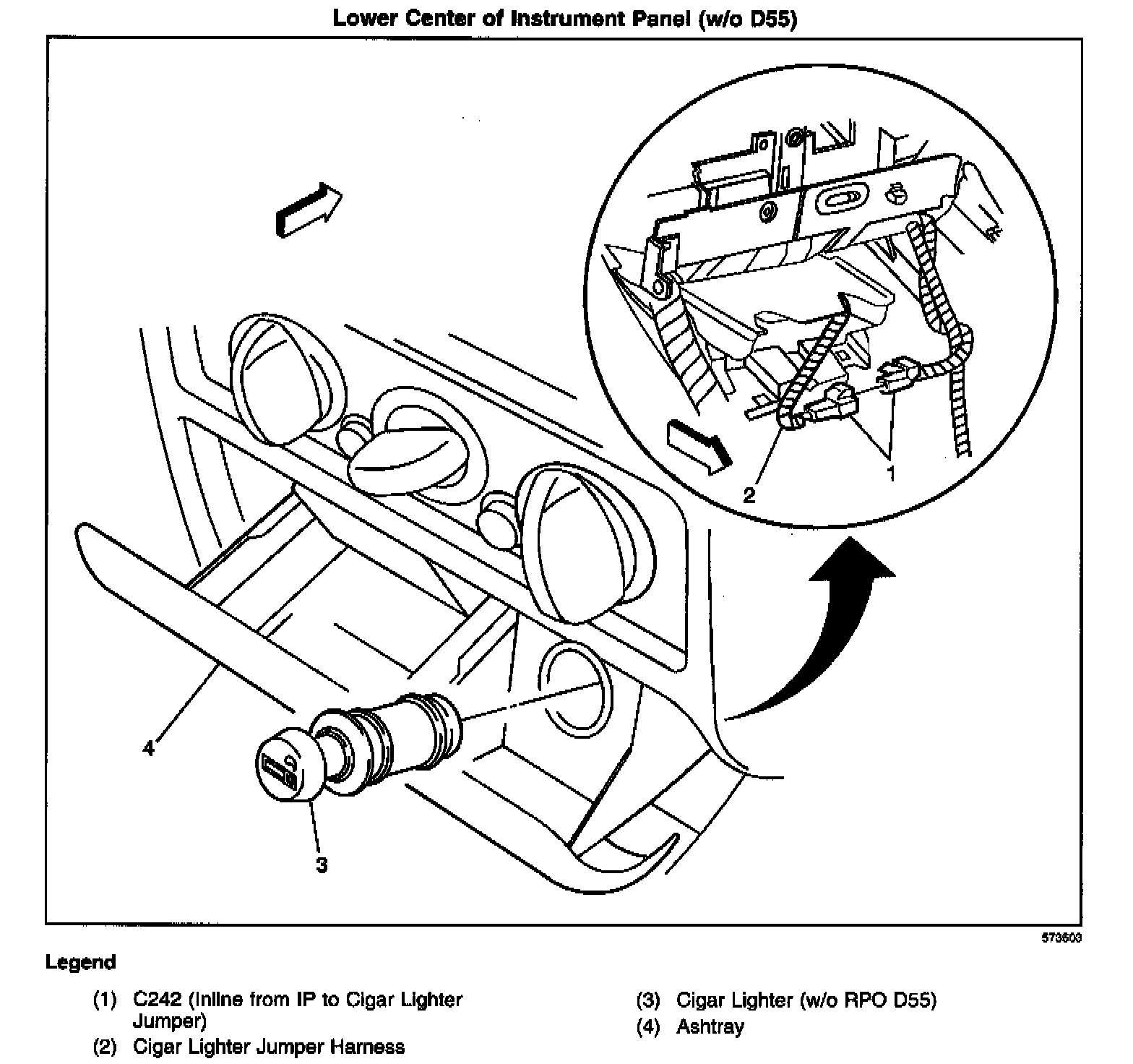 Lower Center of Instrument Panel (w/o D55)

2

1

4

3

573603

Legend

(1) C242 (Inline from IP to Cigar Lighter Jumper)

(2) Cigar Lighter Jumper Harness

(3) Cigar Lighter (w/o RPO D55)

(4) Ashtray