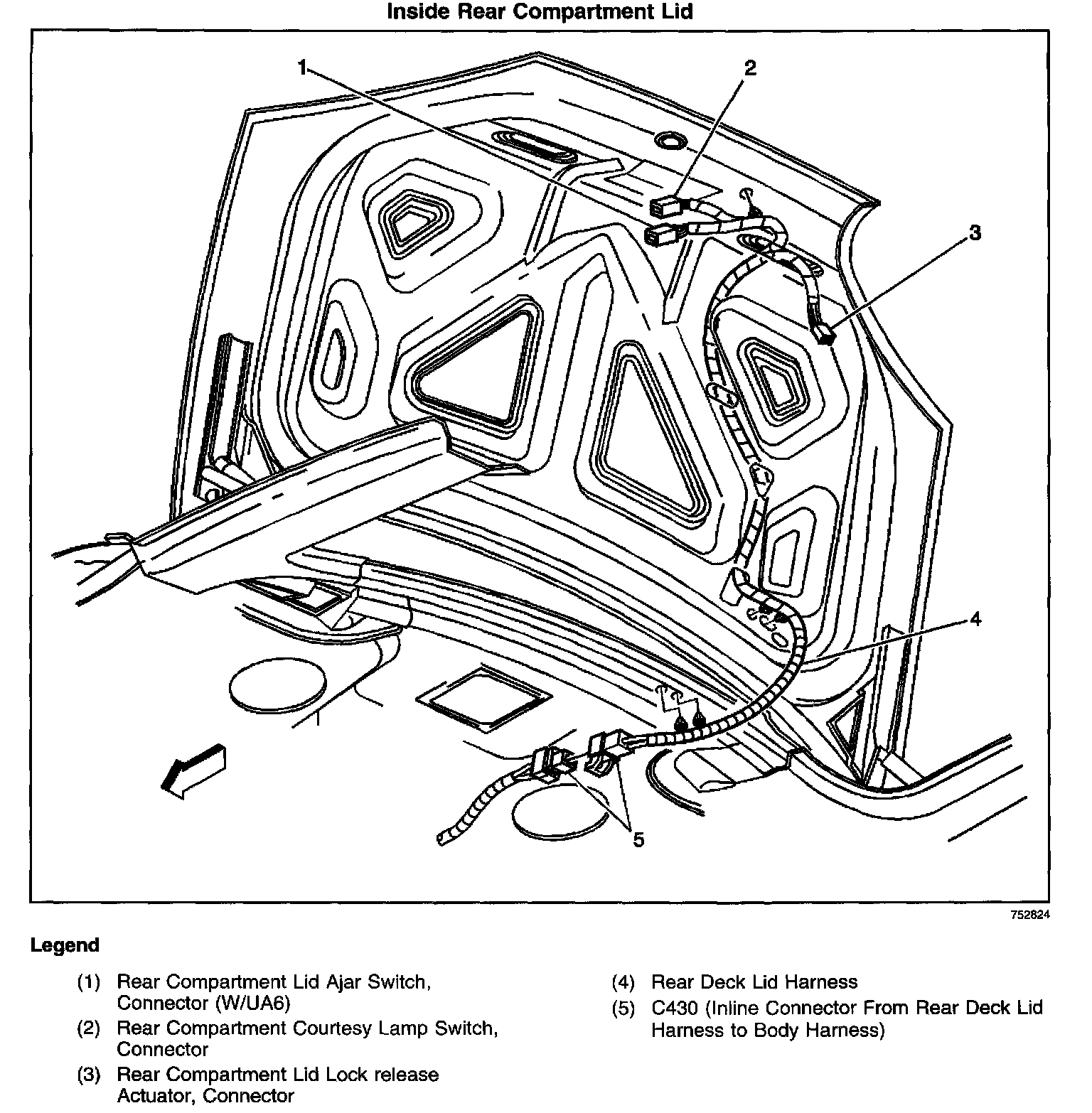 Inside Rear Compartment Lid

1
2
3
4
5

752824

Legend

(1) Rear Compartment Lid Ajar Switch, Connector (W/UA6)

(2) Rear Compartment Courtesy Lamp Switch, Connector

(3) Rear Compartment Lid Lock release Actuator, Connector

(4) Rear Deck Lid Harness

(5) C430 (Inline Connector From Rear Deck Lid Harness to Body Harness)