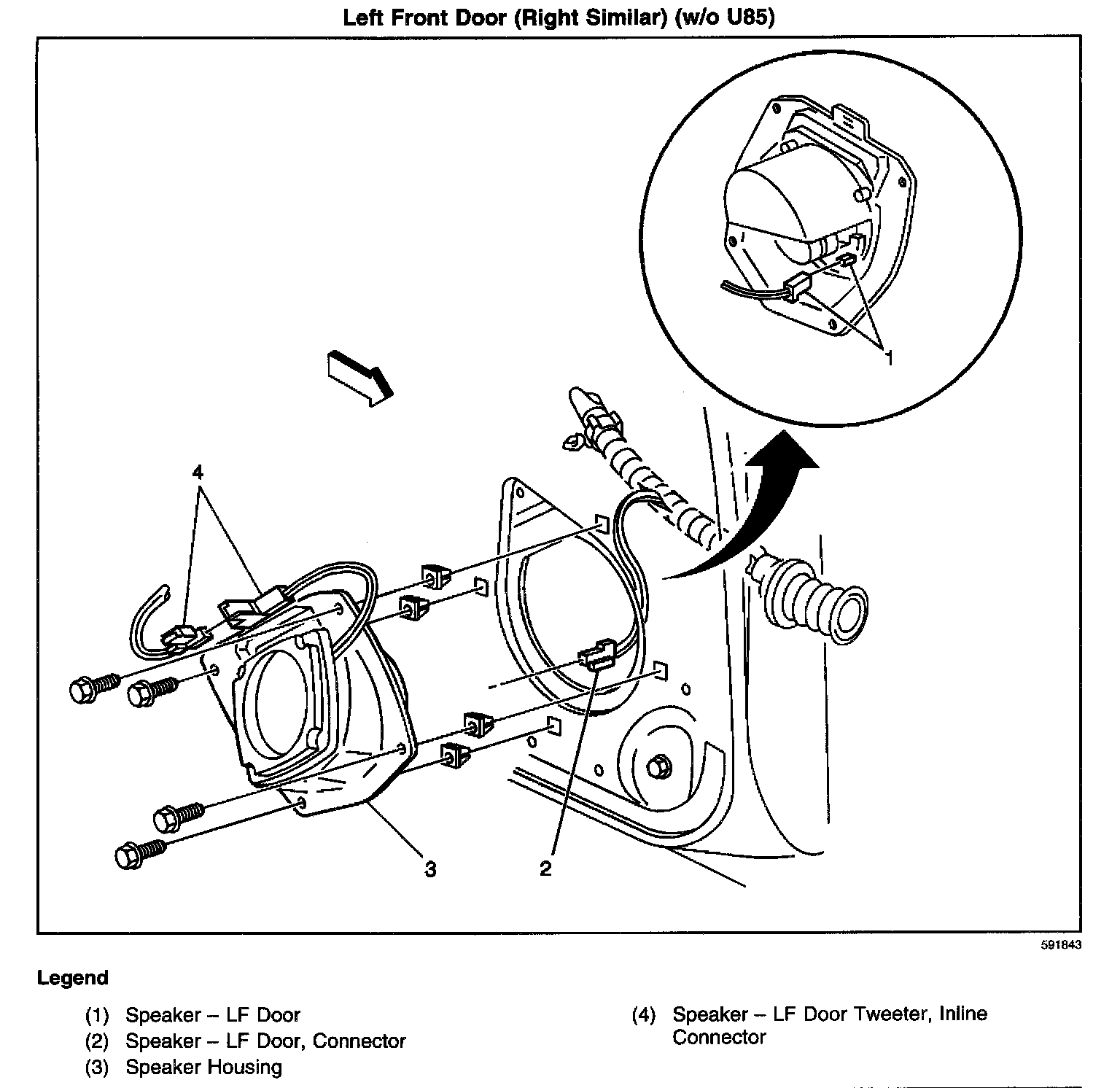 Left Front Door (Right Similar) (w/o U85)

1

4

3

2

591843

Legend

(1) Speaker – LF Door
(2) Speaker – LF Door, Connector
(3) Speaker Housing

(4) Speaker – LF Door Tweeter, Inline Connector