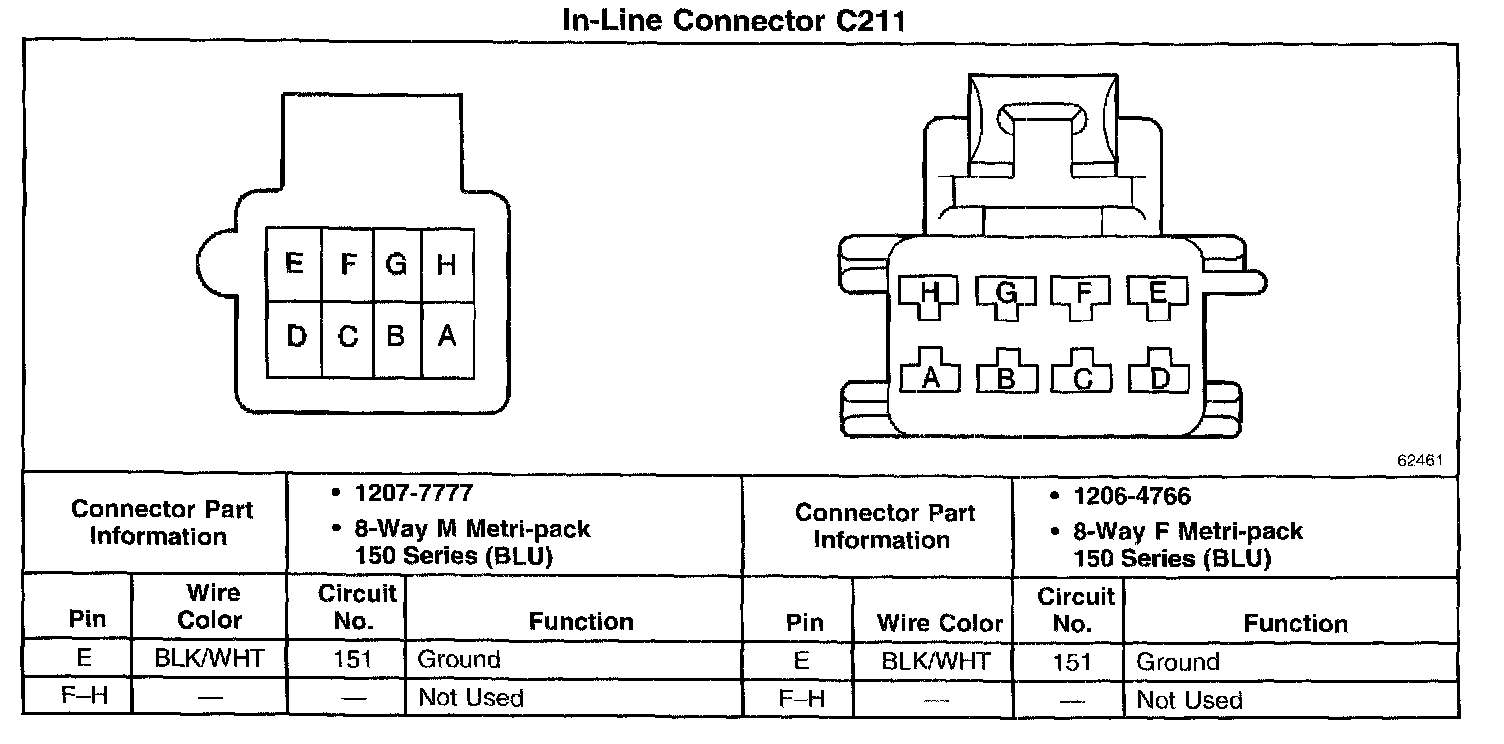 In-Line Connector C211

E F G H
D C B A

H G F E
A B C D

62461

| Connector Part Information | • 1207-7777 • 8-Way M Metri-pack 150 Series (BLU) | | | Connector Part Information | • 1206-4766 • 8-Way F Metri-pack 150 Series (BLU) | | |
|---|---|---|---|---|---|---|---|
| Pin | Wire Color | Circuit No. | Function | Pin | Wire Color | Circuit No. | Function |
| E | BLK/WHT | 151 | Ground | E | BLK/WHT | 151 | Ground |
| F–H | — | — | Not Used | F–H | — | — | Not Used |