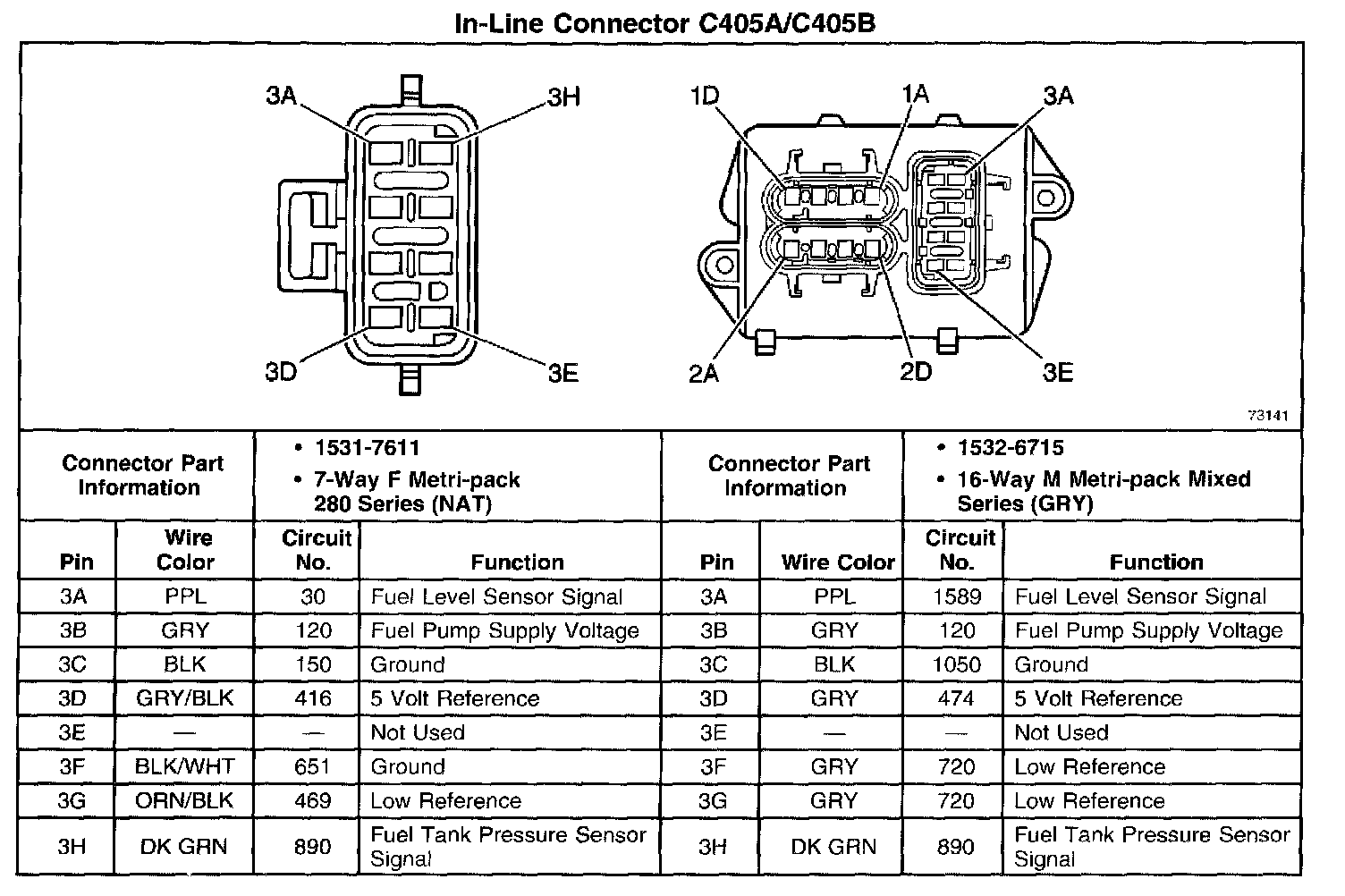 In-Line Connector C405A/C405B

3A
3H
3D
3E

1D
1A
3A
2A
2D
3E

73141

| Connector Part Information | | • 1531-7611 • 7-Way F Metri-pack 280 Series (NAT) | | Connector Part Information | | • 1532-6715 • 16-Way M Metri-pack Mixed Series (GRY) | |
|---|---|---|---|---|---|---|---|
| Pin | Wire Color | Circuit No. | Function | Pin | Wire Color | Circuit No. | Function |
| 3A | PPL | 30 | Fuel Level Sensor Signal | 3A | PPL | 1589 | Fuel Level Sensor Signal |
| 3B | GRY | 120 | Fuel Pump Supply Voltage | 3B | GRY | 120 | Fuel Pump Supply Voltage |
| 3C | BLK | 150 | Ground | 3C | BLK | 1050 | Ground |
| 3D | GRY/BLK | 416 | 5 Volt Reference | 3D | GRY | 474 | 5 Volt Reference |
| 3E | — | — | Not Used | 3E | — | — | Not Used |
| 3F | BLK/WHT | 651 | Ground | 3F | GRY | 720 | Low Reference |
| 3G | ORN/BLK | 469 | Low Reference | 3G | GRY | 720 | Low Reference |
| 3H | DK GRN | 890 | Fuel Tank Pressure Sensor Signal | 3H | DK GRN | 890 | Fuel Tank Pressure Sensor Signal |