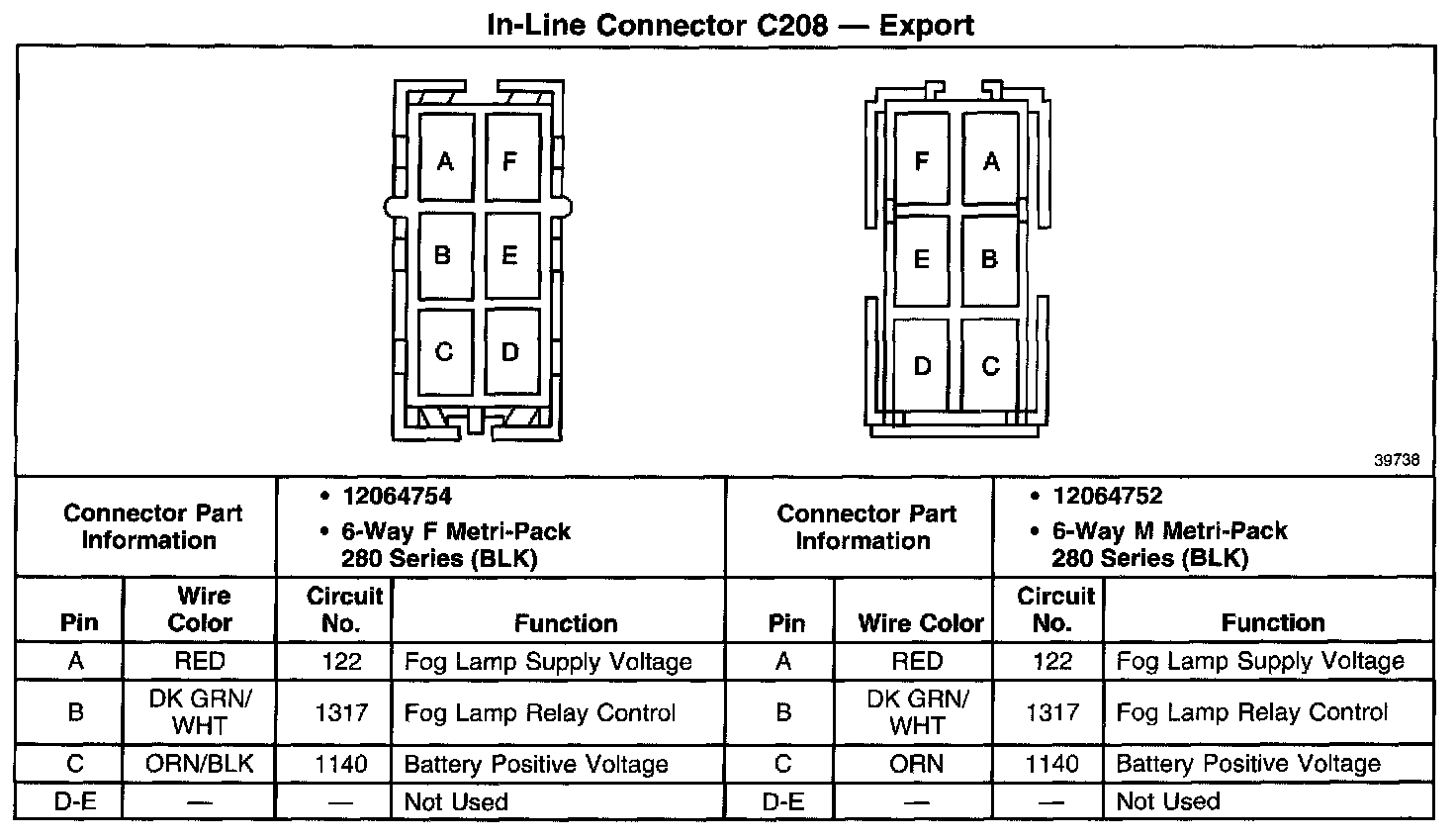 In-Line Connector C208 — Export

A F
B E
C D

F A
E B
D C

39738

| Connector Part Information | | • 12064754 • 6-Way F Metri-Pack 280 Series (BLK) | | Connector Part Information | | • 12064752 • 6-Way M Metri-Pack 280 Series (BLK) | |
|---|---|---|---|---|---|---|---|
| Pin | Wire Color | Circuit No. | Function | Pin | Wire Color | Circuit No. | Function |
| A | RED | 122 | Fog Lamp Supply Voltage | A | RED | 122 | Fog Lamp Supply Voltage |
| B | DK GRN/ WHT | 1317 | Fog Lamp Relay Control | B | DK GRN/ WHT | 1317 | Fog Lamp Relay Control |
| C | ORN/BLK | 1140 | Battery Positive Voltage | C | ORN | 1140 | Battery Positive Voltage |
| D-E | — | — | Not Used | D-E | — | — | Not Used |