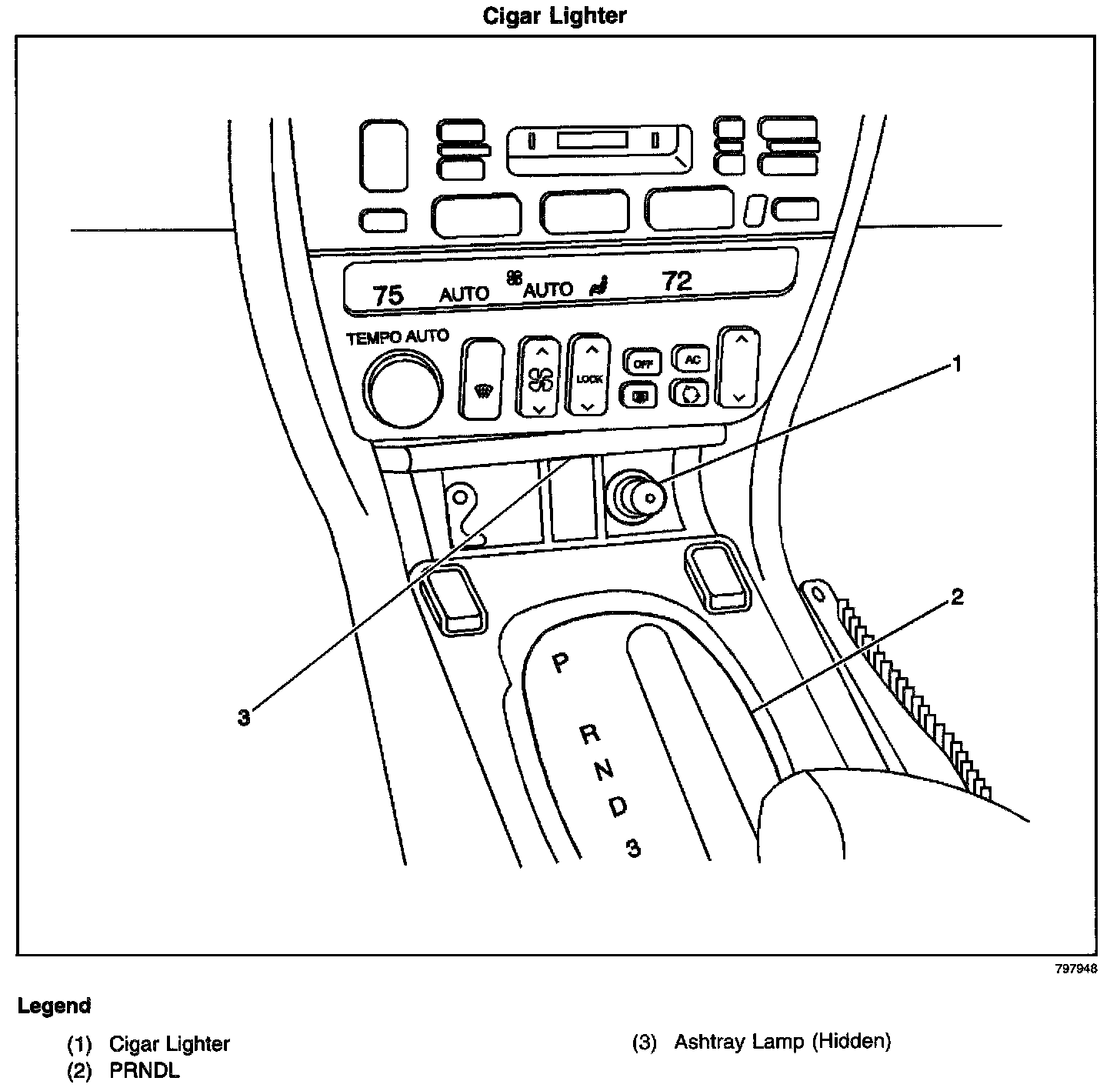 Cigar Lighter

75 AUTO AUTO 72

TEMPO AUTO

LOCK

OFF

AC

1

2

3

P

R

N

D

3

797948

Legend

(1) Cigar Lighter

(2) PRNDL

(3) Ashtray Lamp (Hidden)