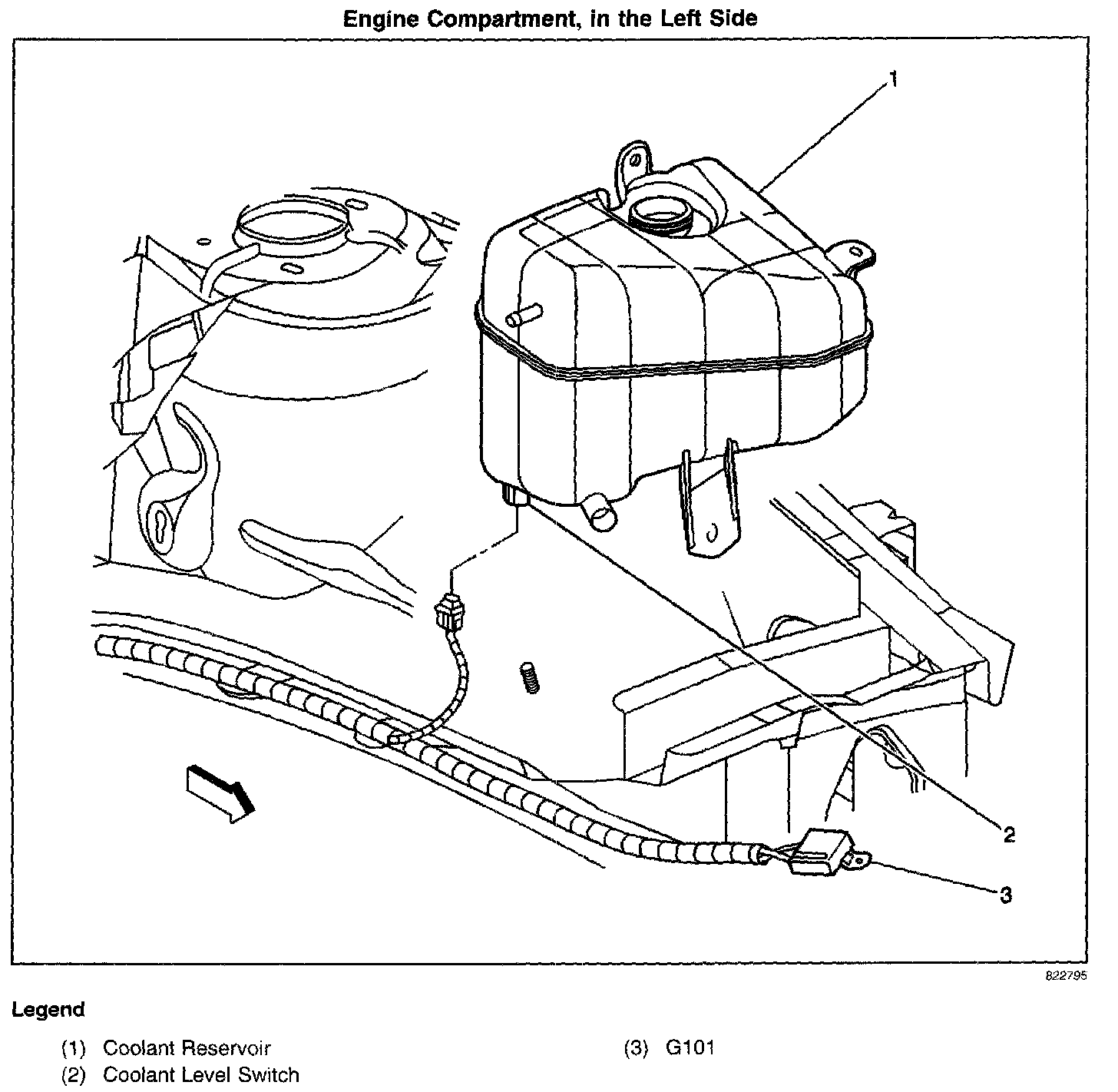 Engine Compartment, in the Left Side

1

2

3

822795

Legend

(1) Coolant Reservoir
(2) Coolant Level Switch

(3) G101