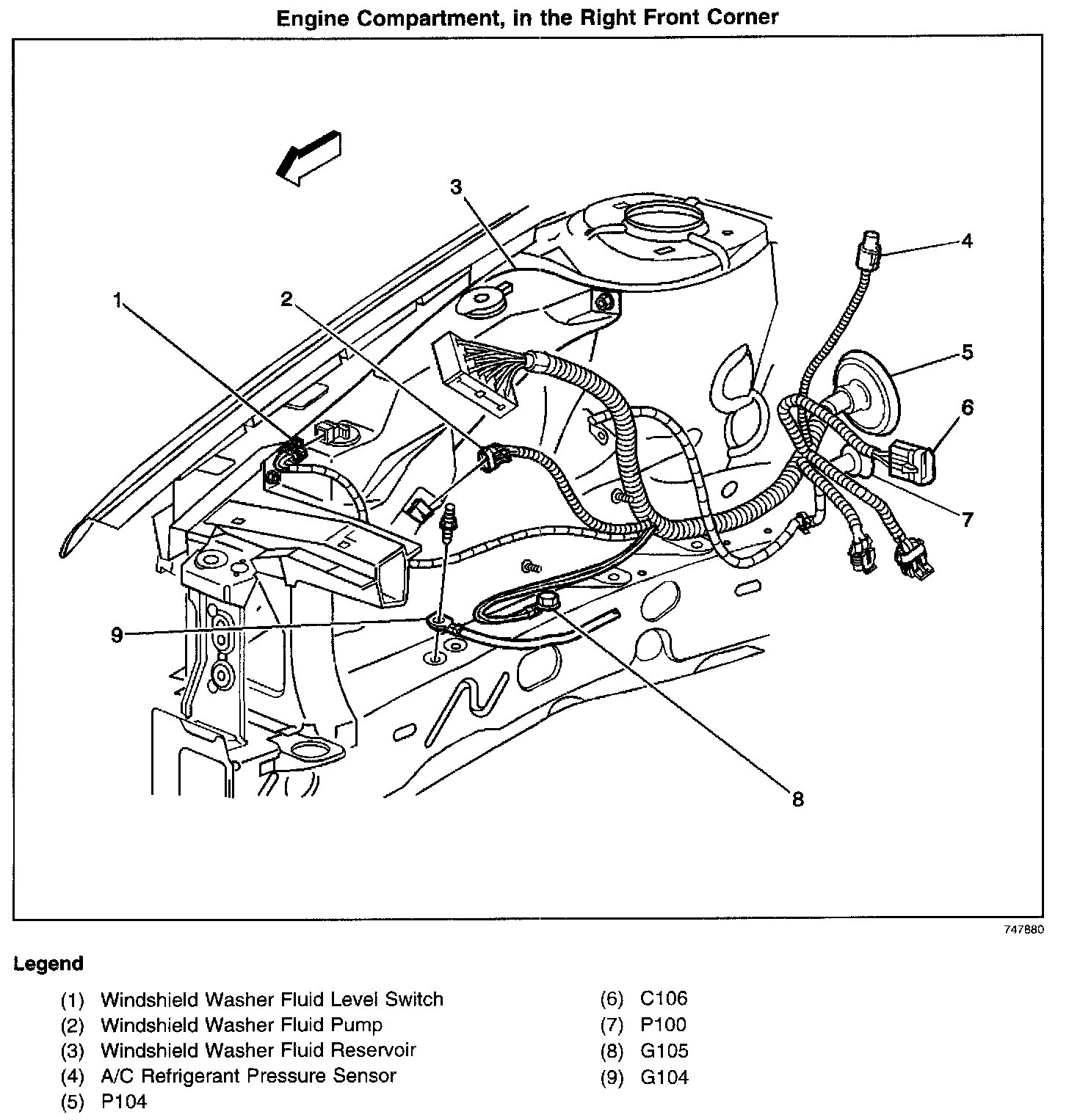 Engine Compartment, in the Right Front Corner

3

4

1

2

5

6

7

9

8

747880

Legend

(1) Windshield Washer Fluid Level Switch
(2) Windshield Washer Fluid Pump
(3) Windshield Washer Fluid Reservoir
(4) A/C Refrigerant Pressure Sensor
(5) P104

(6) C106
(7) P100
(8) G105
(9) G104