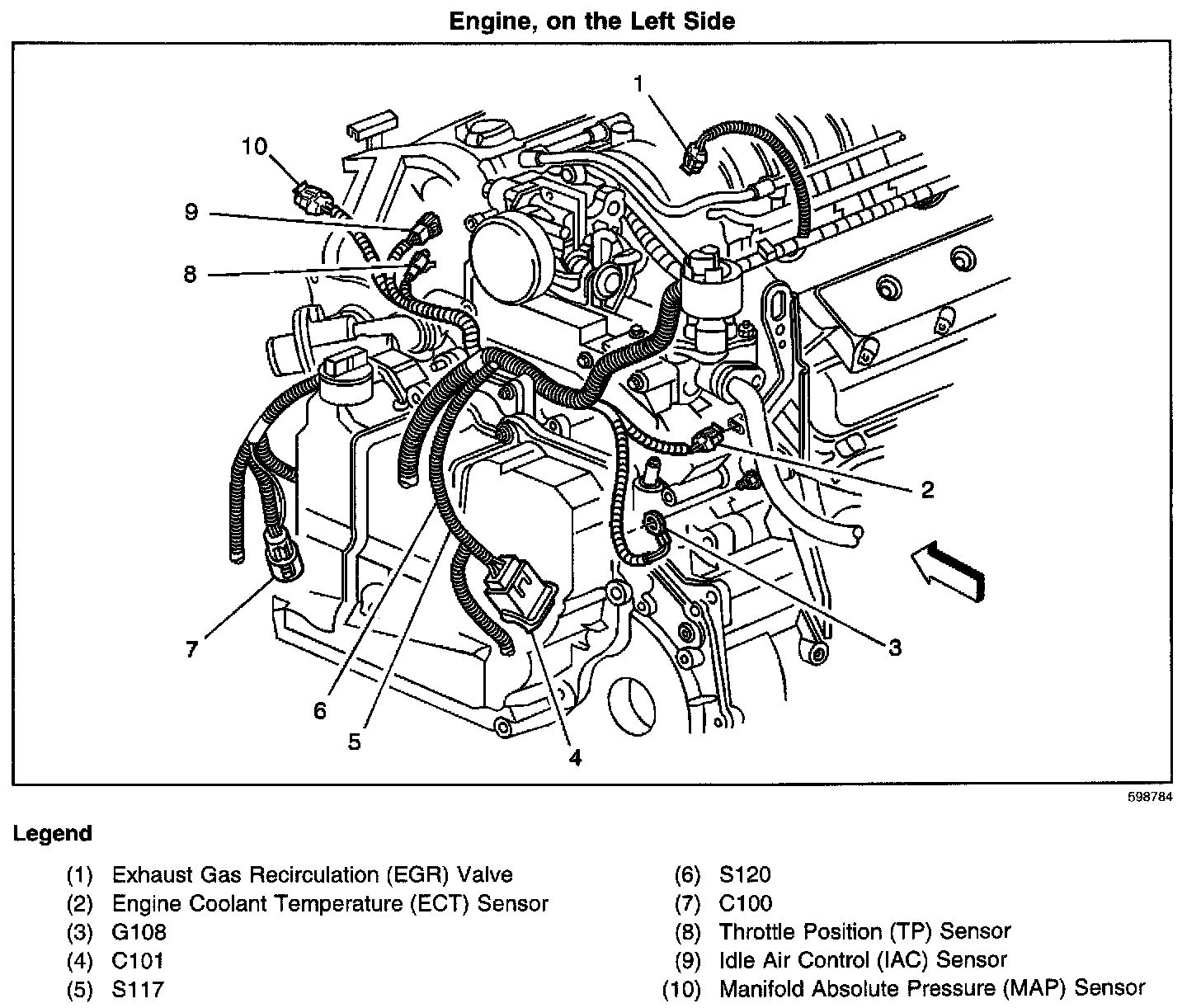 Engine, on the Left Side

1
10
9
8
2
7
3
6
5
4

598784

Legend

(1) Exhaust Gas Recirculation (EGR) Valve
(2) Engine Coolant Temperature (ECT) Sensor
(3) G108
(4) C101
(5) S117

(6) S120
(7) C100
(8) Throttle Position (TP) Sensor
(9) Idle Air Control (IAC) Sensor
(10) Manifold Absolute Pressure (MAP) Sensor