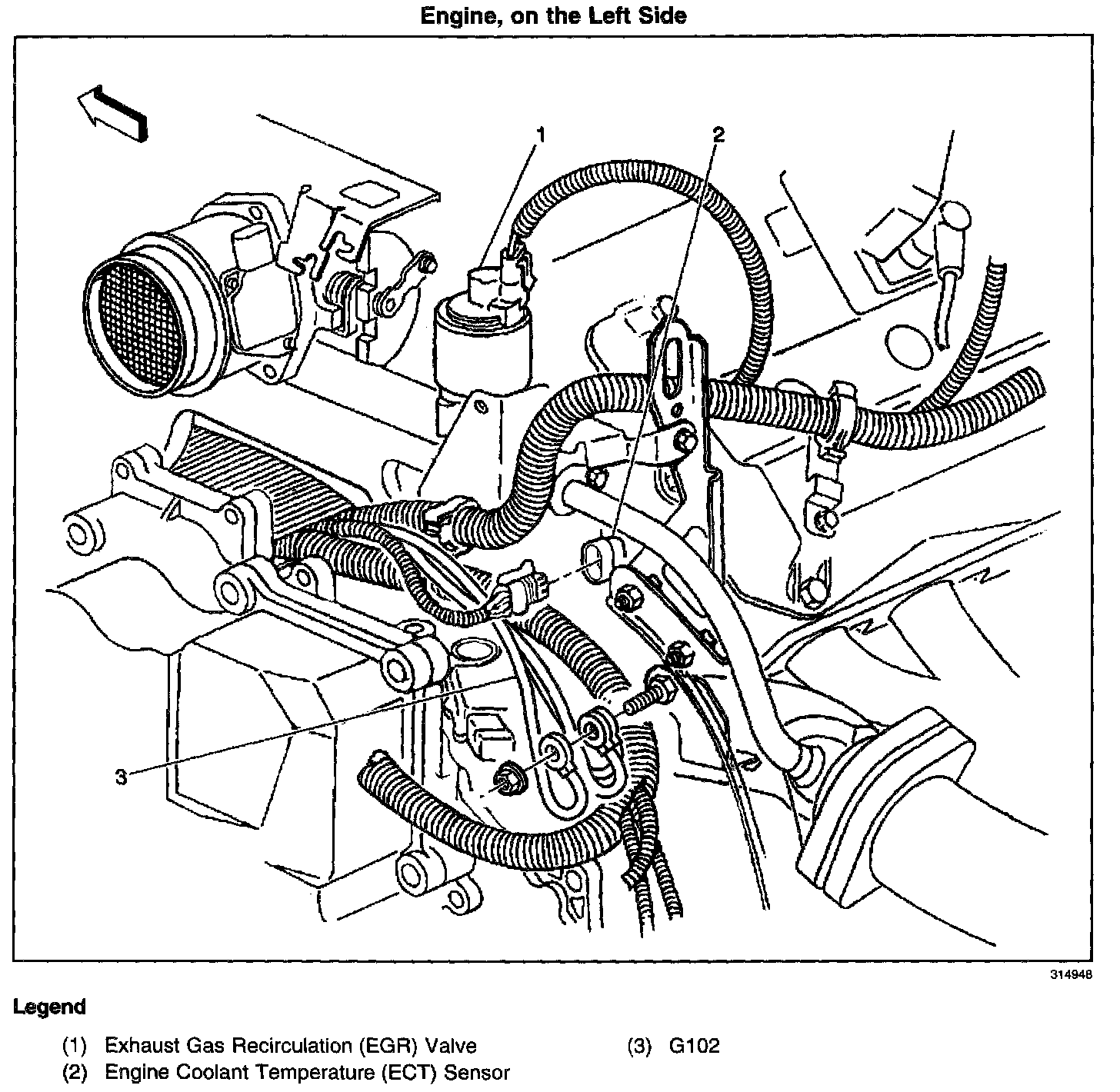 Engine, on the Left Side

1

2

3

314948

Legend

(1) Exhaust Gas Recirculation (EGR) Valve

(2) Engine Coolant Temperature (ECT) Sensor

(3) G102