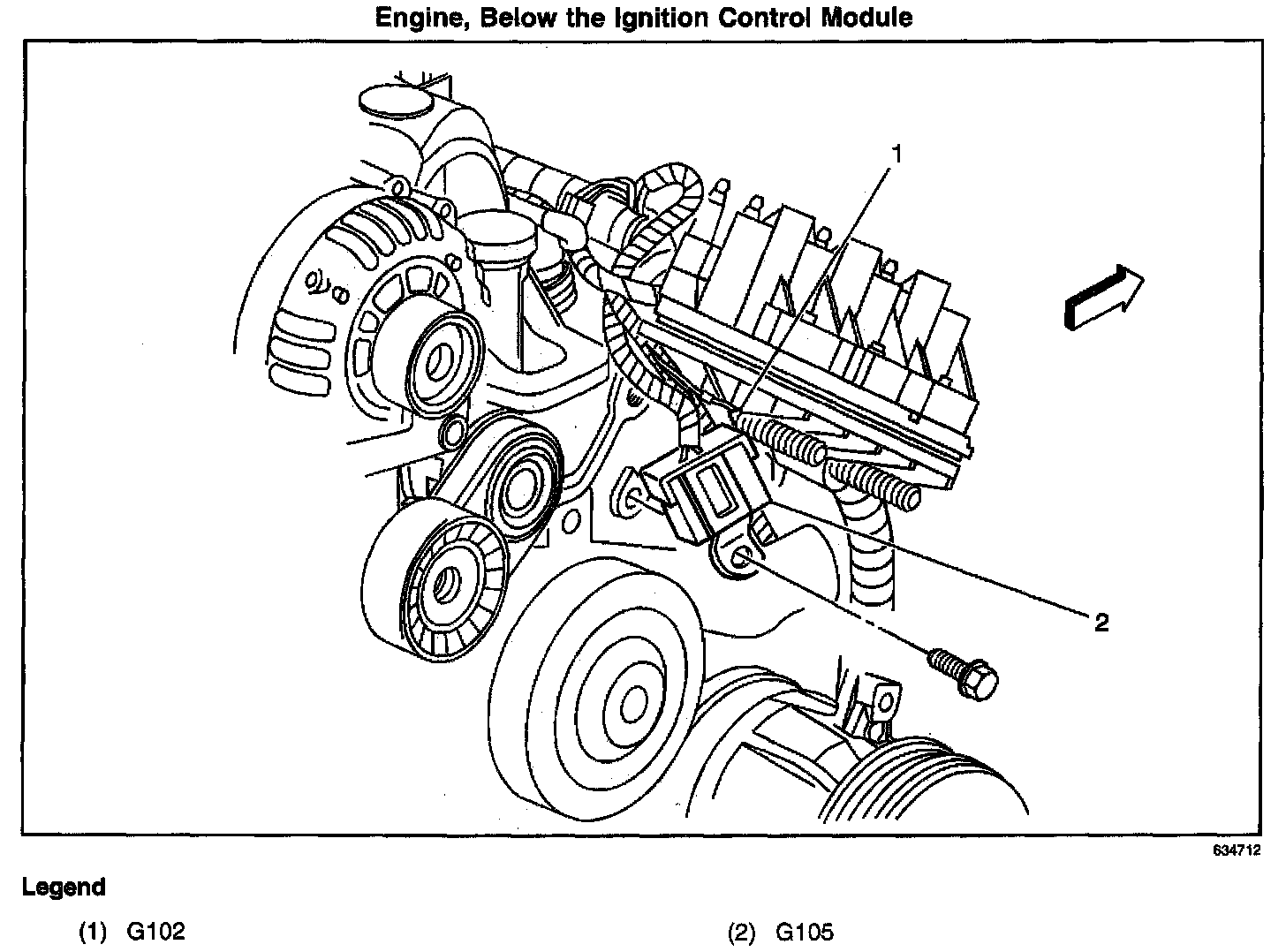 Engine, Below the Ignition Control Module

1

2

634712

Legend

(1) G102

(2) G105