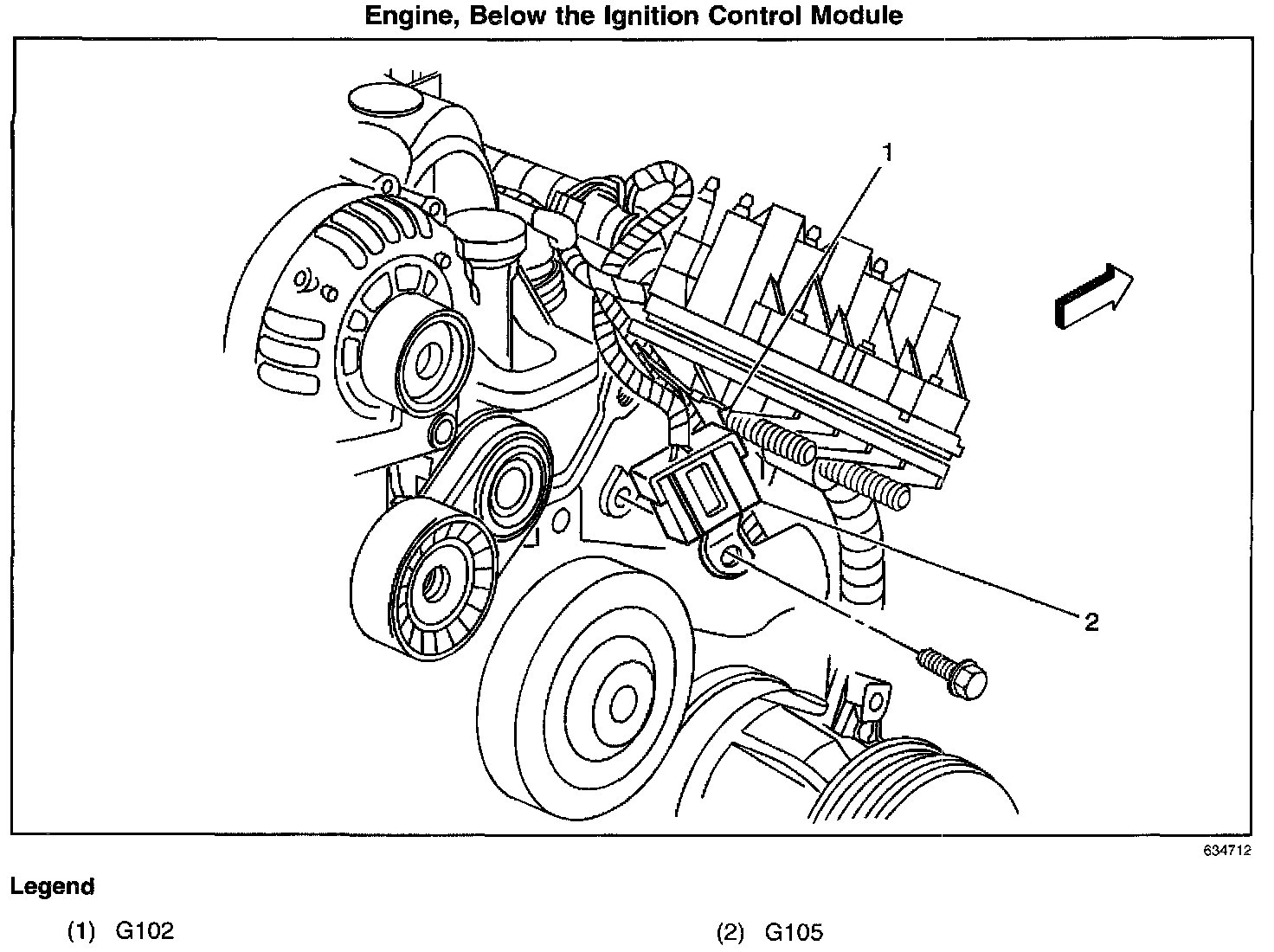 Engine, Below the Ignition Control Module

1

2

634712

Legend

(1) G102

(2) G105