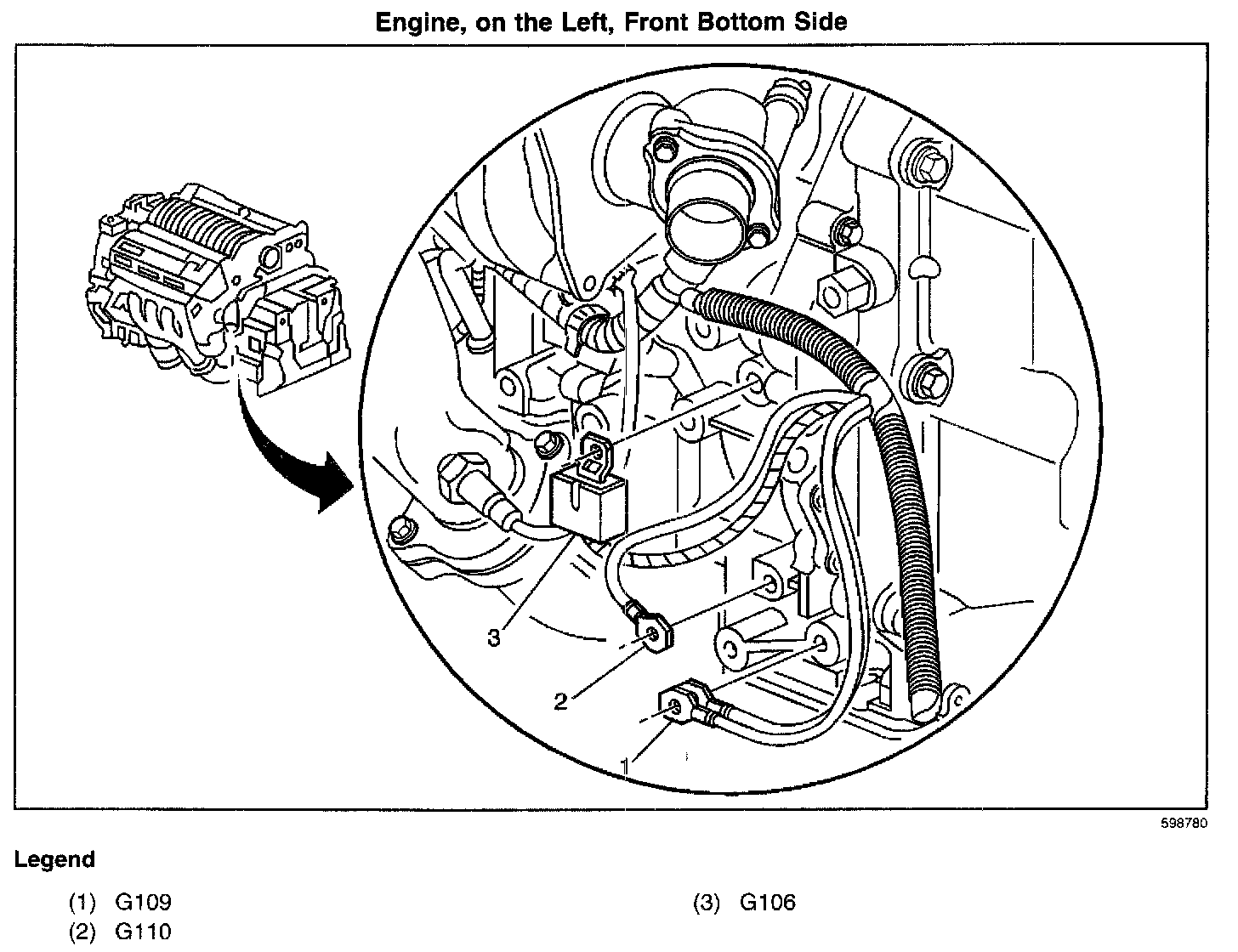 Engine, on the Left, Front Bottom Side

3

2

1

598780

Legend

(1) G109

(2) G110

(3) G106