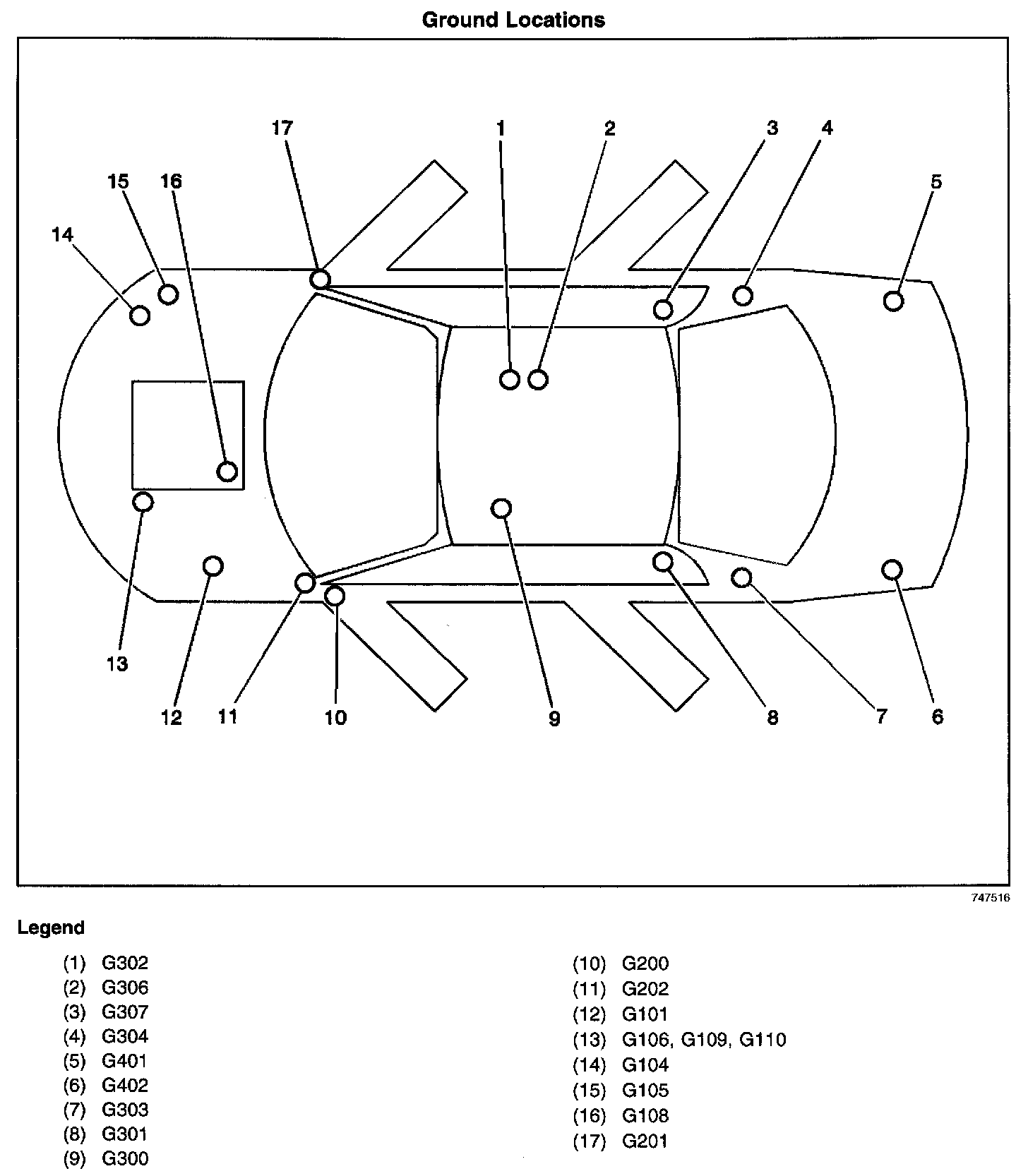 Ground Locations

17
1
2
3
4
15
16
5
14
13
12
11
10
9
8
7
6

747516

Legend

(1) G302
(2) G306
(3) G307
(4) G304
(5) G401
(6) G402
(7) G303
(8) G301
(9) G300

(10) G200
(11) G202
(12) G101
(13) G106, G109, G110
(14) G104
(15) G105
(16) G108
(17) G201