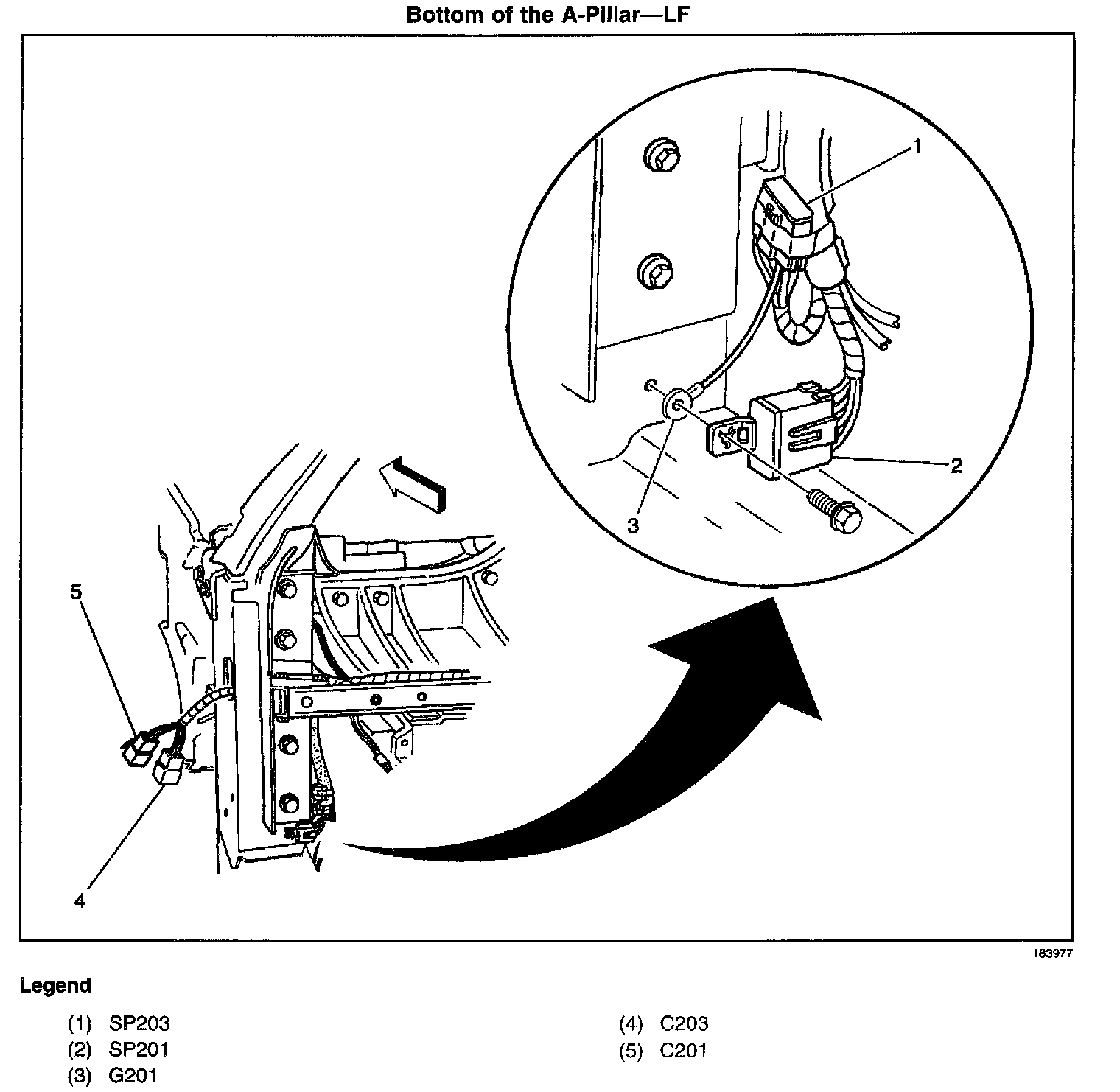 Bottom of the A-Pillar—LF

1

2

3

5

4

183977

Legend

(1) SP203
(2) SP201
(3) G201

(4) C203
(5) C201