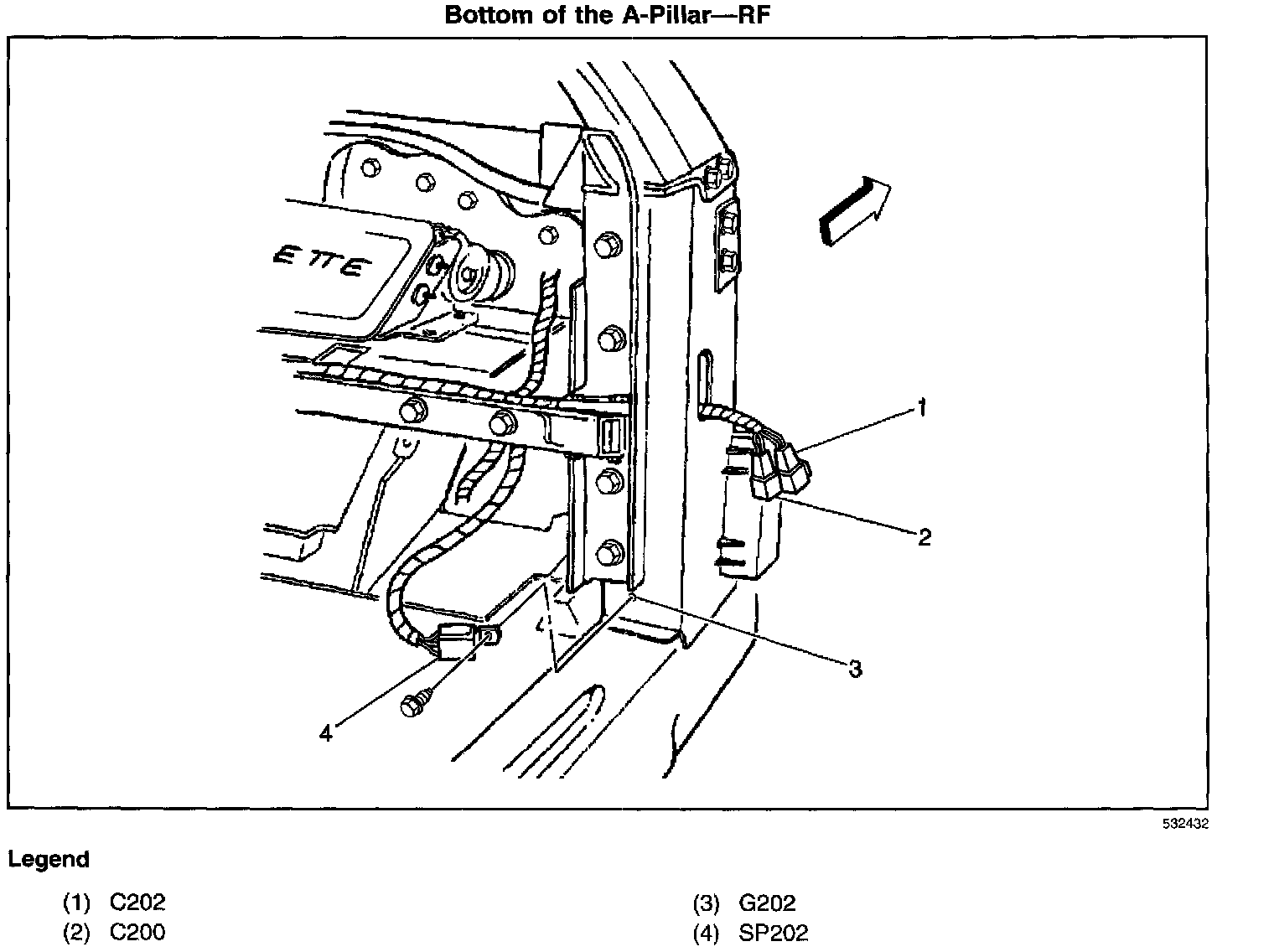 Bottom of the A-Pillar—RF

ETTE

1

2

3

4

532432

Legend

(1) C202

(2) C200

(3) G202

(4) SP202