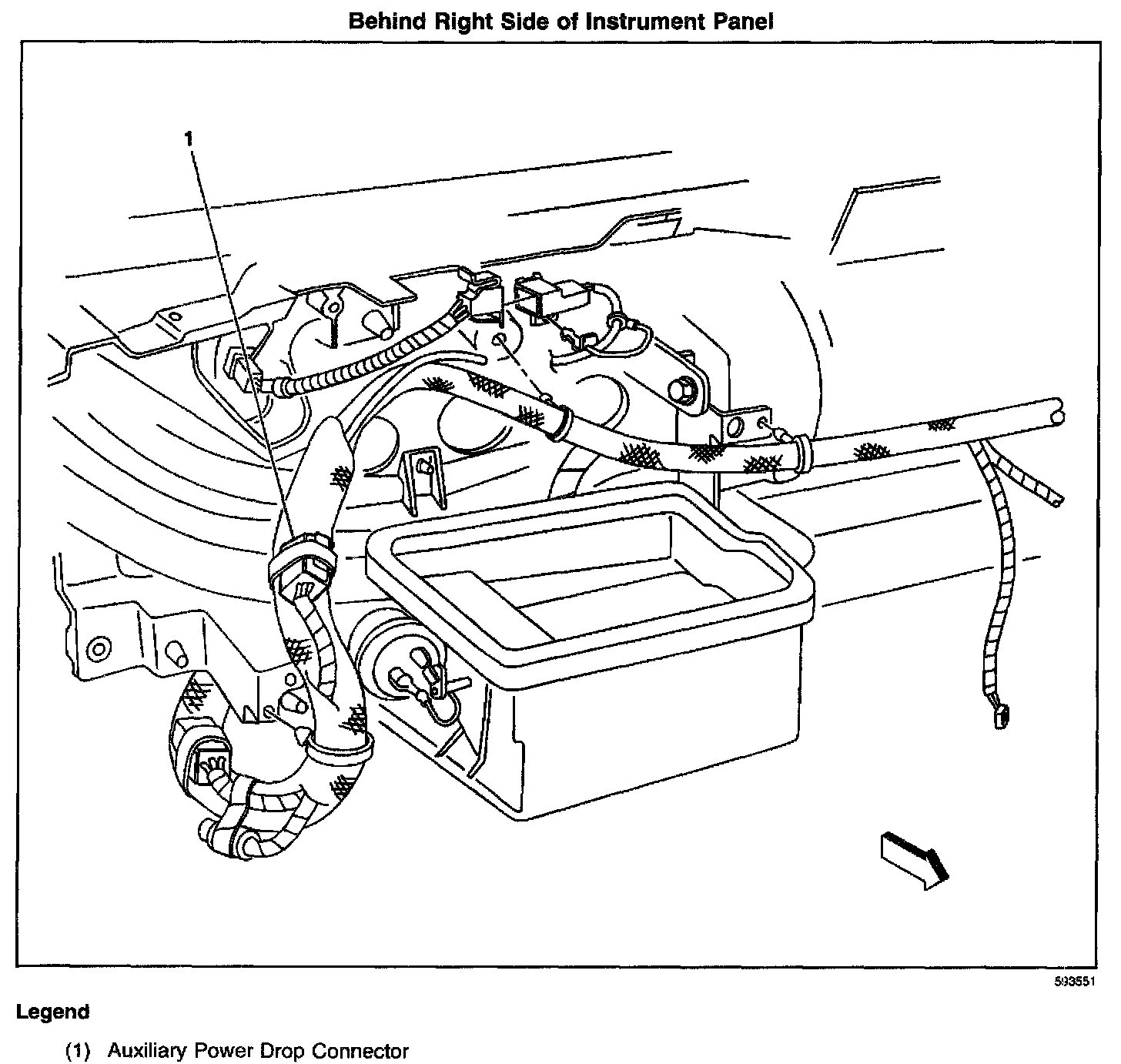 Behind Right Side of Instrument Panel

1

593551

Legend

(1) Auxiliary Power Drop Connector