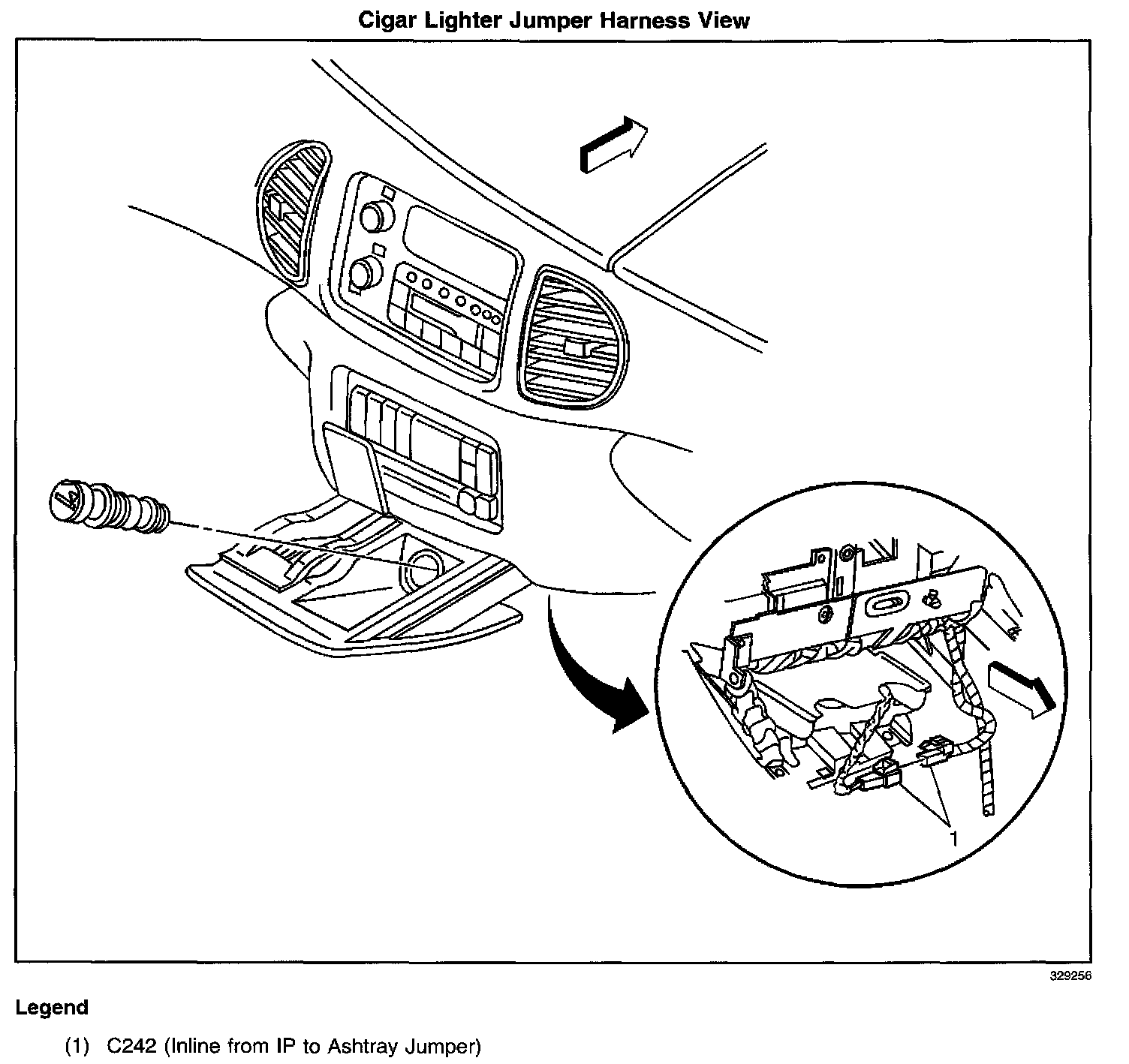 Cigar Lighter Jumper Harness View

1

329256

Legend

(1) C242 (Inline from IP to Ashtray Jumper)