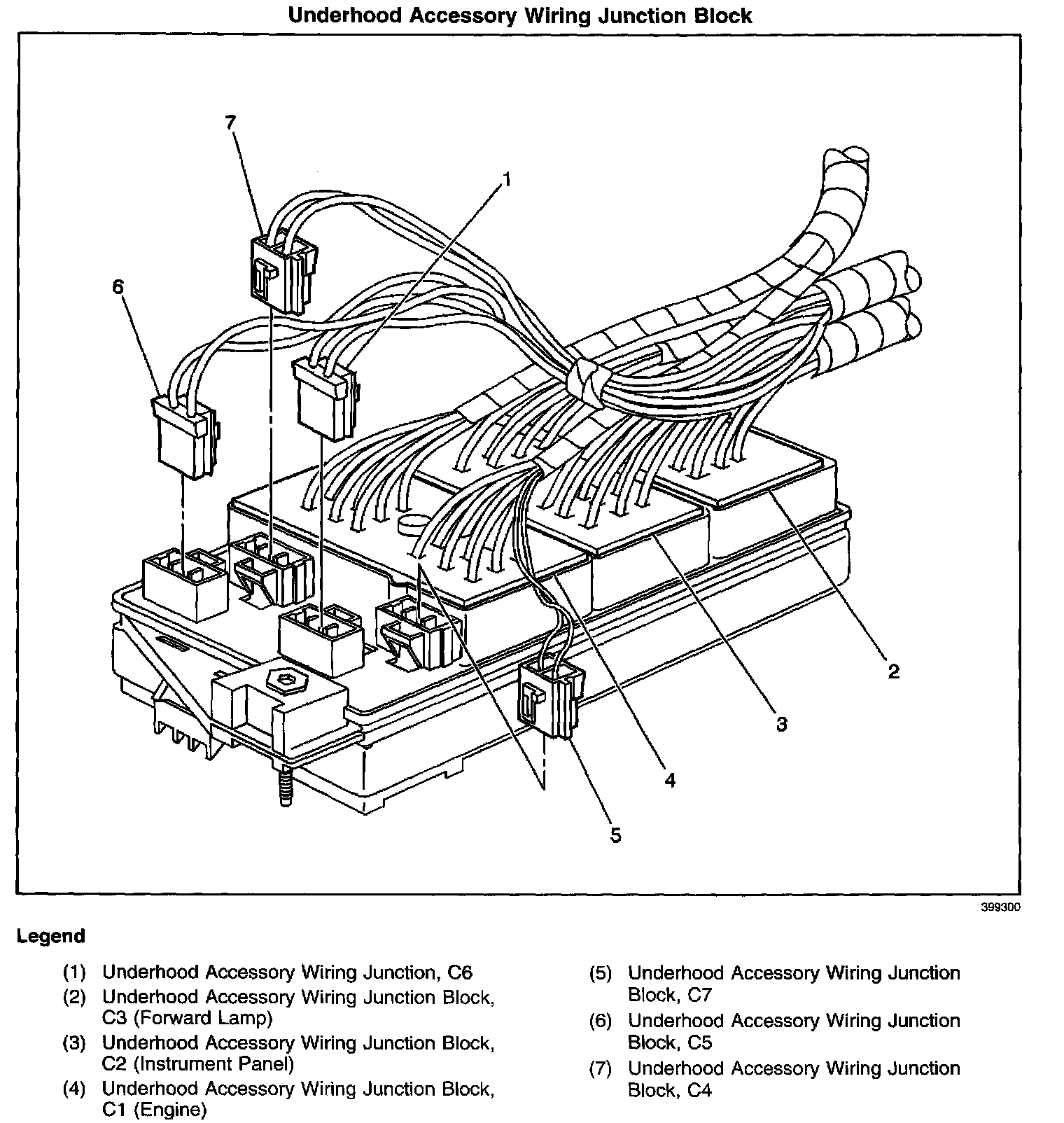 Underhood Accessory Wiring Junction Block

7

1

6

2

3

4

5

399300

Legend

(1) Underhood Accessory Wiring Junction, C6
(2) Underhood Accessory Wiring Junction Block, C3 (Forward Lamp)
(3) Underhood Accessory Wiring Junction Block, C2 (Instrument Panel)
(4) Underhood Accessory Wiring Junction Block, C1 (Engine)

(5) Underhood Accessory Wiring Junction Block, C7
(6) Underhood Accessory Wiring Junction Block, C5
(7) Underhood Accessory Wiring Junction Block, C4