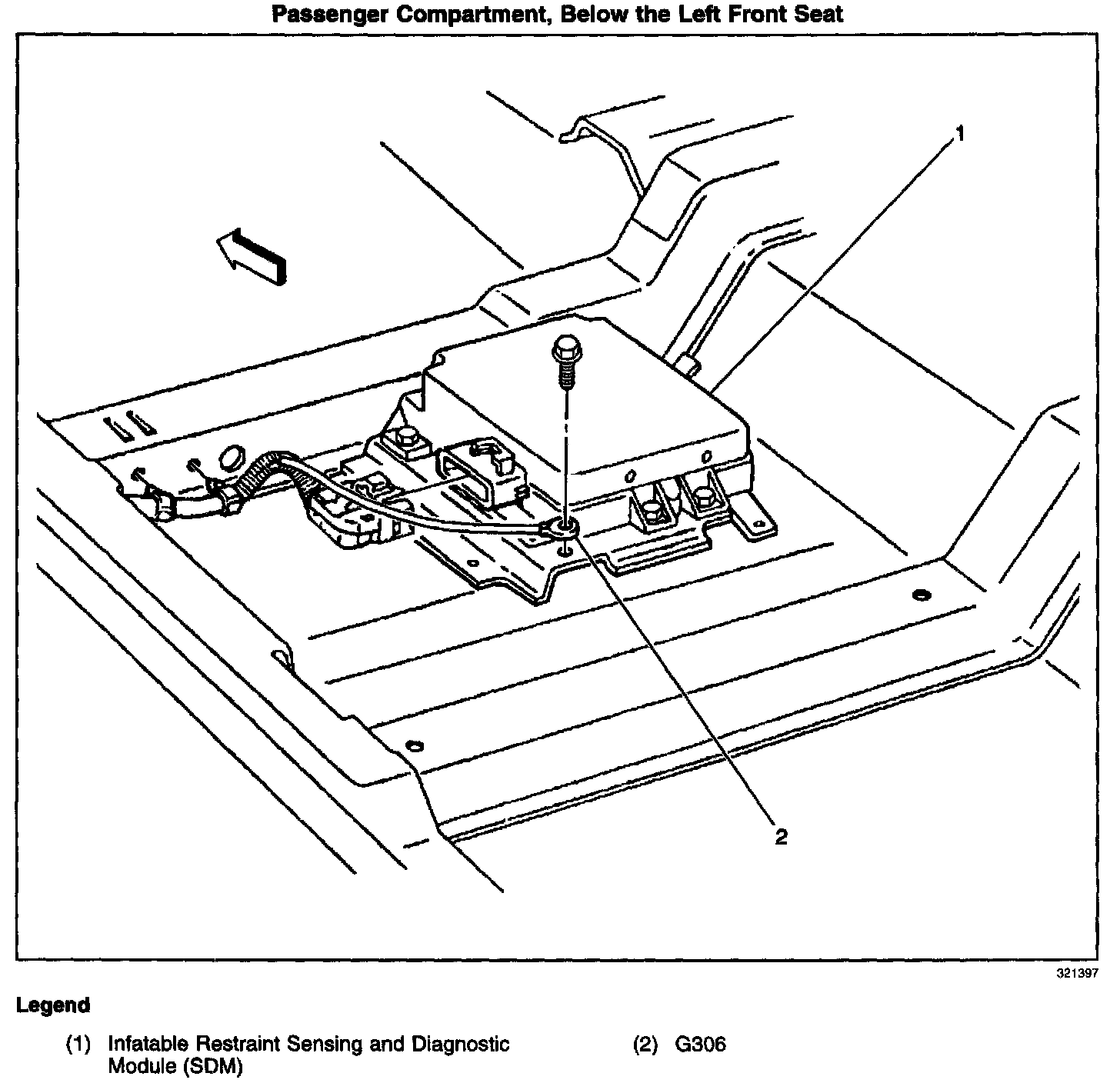 Passenger Compartment, Below the Left Front Seat

1

2

321397

Legend

(1) Infatable Restraint Sensing and Diagnostic Module (SDM)

(2) G306