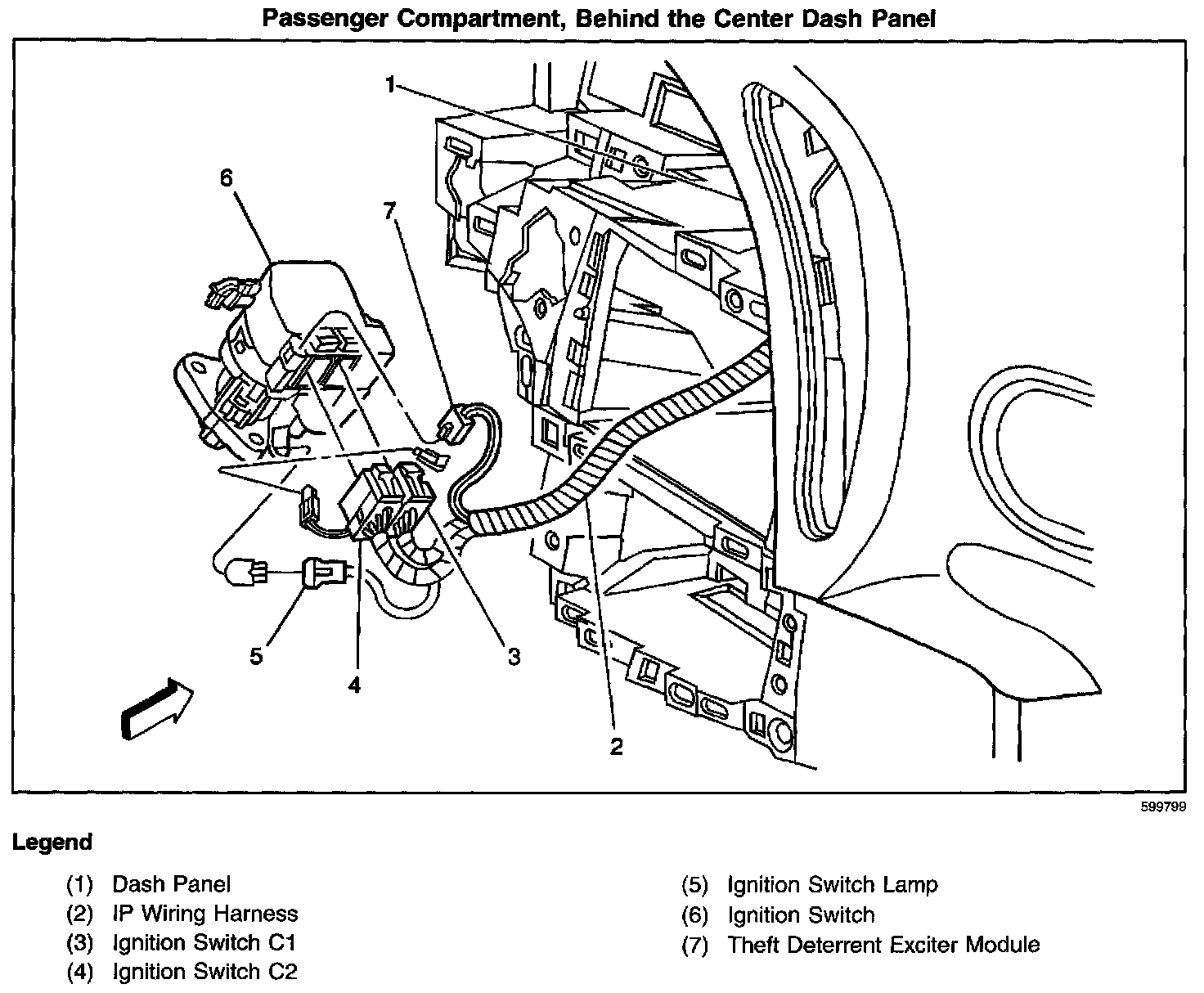 Passenger Compartment, Behind the Center Dash Panel

1

6

7

5

4

3

2

599799

Legend

(1) Dash Panel
(2) IP Wiring Harness
(3) Ignition Switch C1
(4) Ignition Switch C2

(5) Ignition Switch Lamp
(6) Ignition Switch
(7) Theft Deterrent Exciter Module