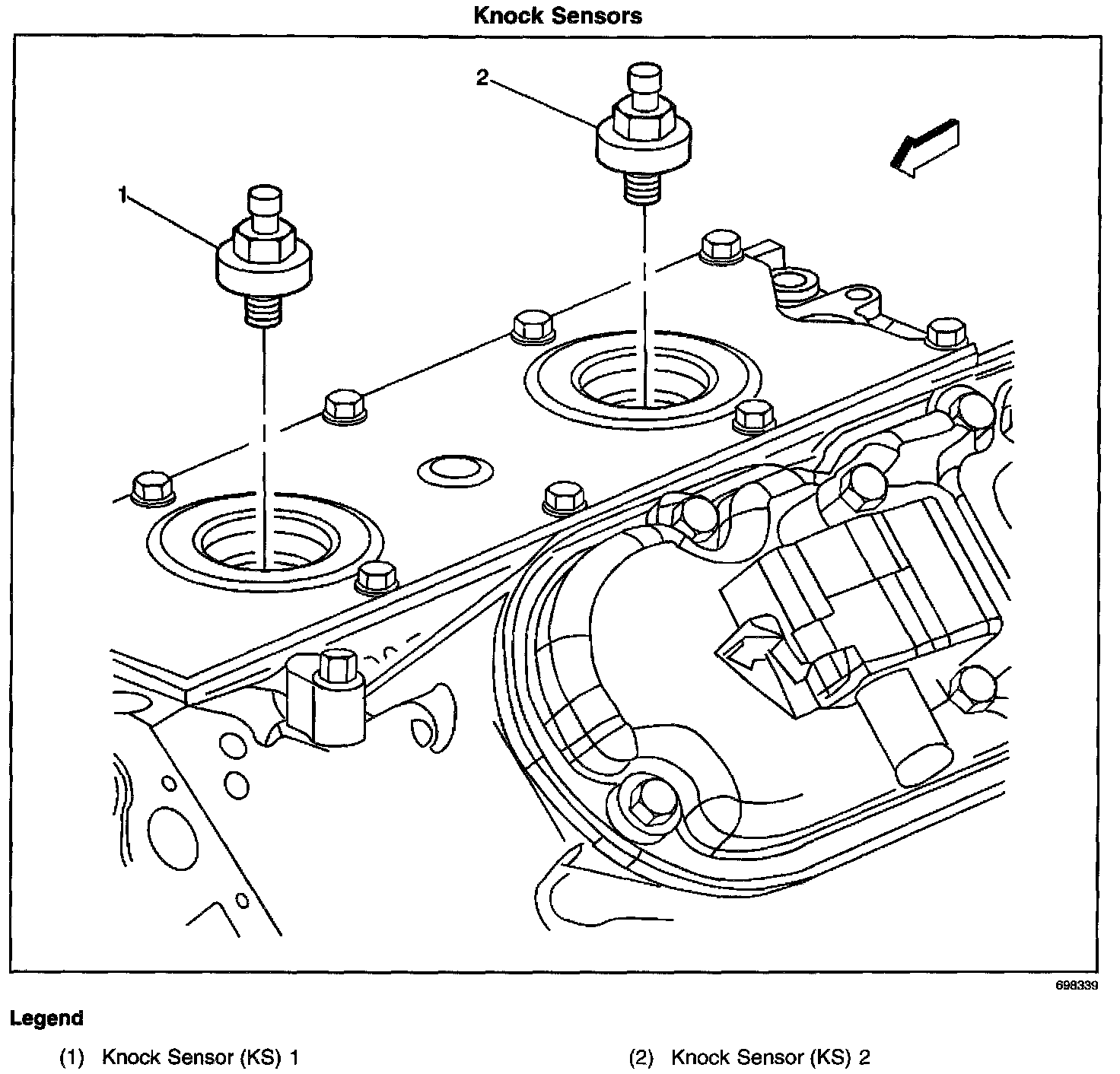 Knock Sensors

2

1

698339

Legend

(1) Knock Sensor (KS) 1

(2) Knock Sensor (KS) 2