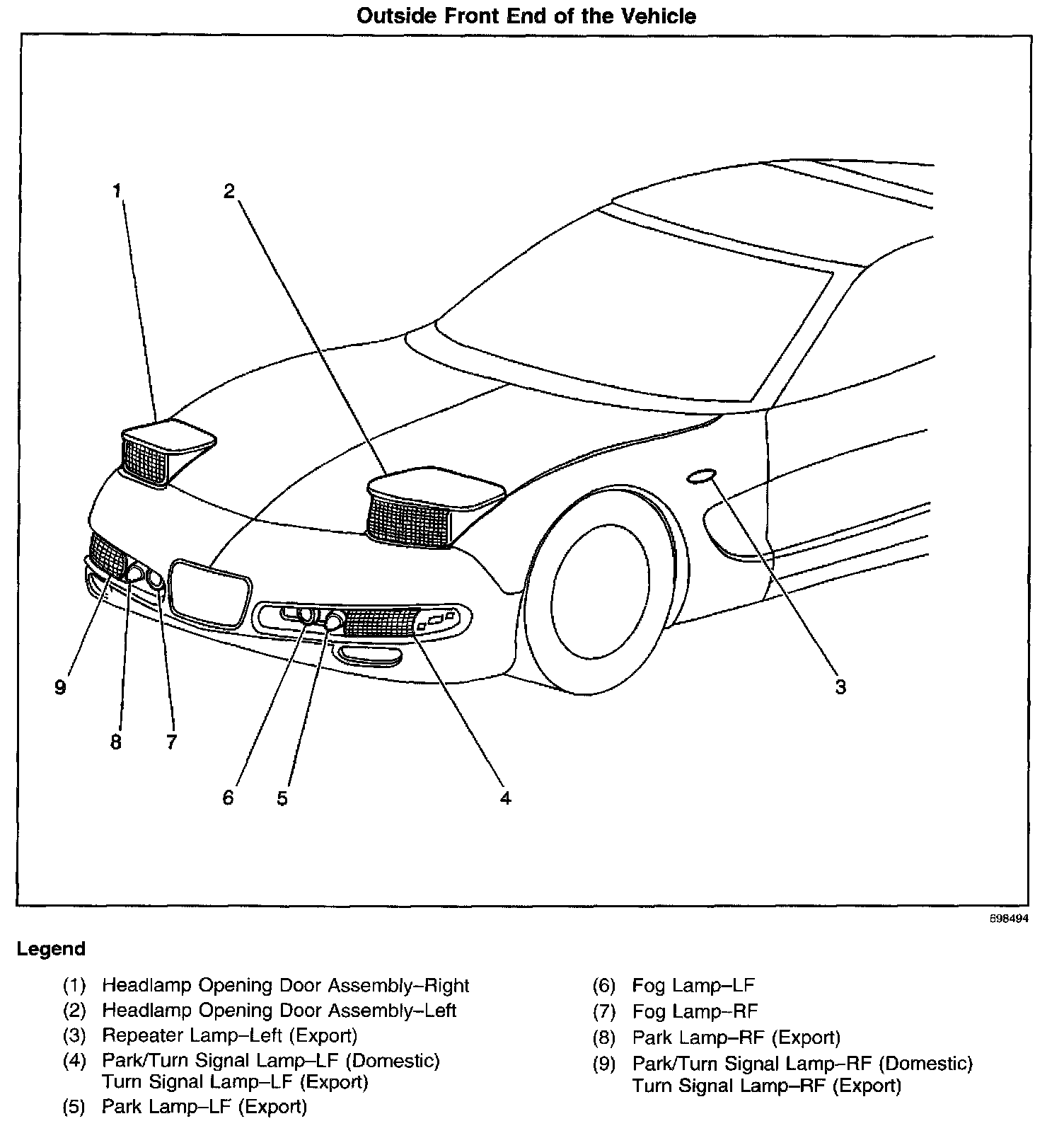 Outside Front End of the Vehicle

1
2
9
8
7
6
5
4
3

698494

Legend

(1) Headlamp Opening Door Assembly–Right
(2) Headlamp Opening Door Assembly–Left
(3) Repeater Lamp–Left (Export)
(4) Park/Turn Signal Lamp–LF (Domestic) Turn Signal Lamp–LF (Export)
(5) Park Lamp–LF (Export)

(6) Fog Lamp–LF
(7) Fog Lamp–RF
(8) Park Lamp–RF (Export)
(9) Park/Turn Signal Lamp–RF (Domestic) Turn Signal Lamp–RF (Export)