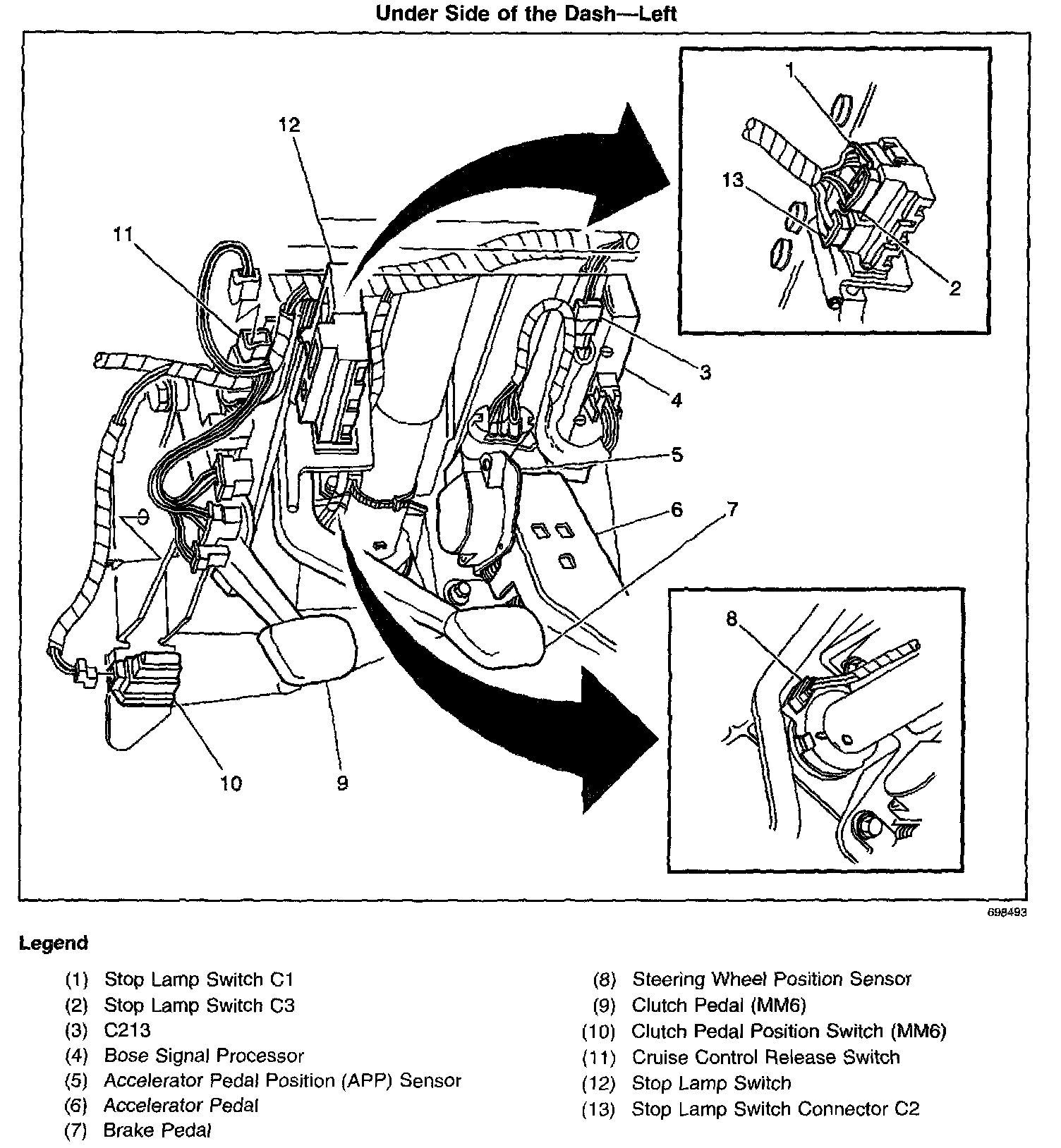 Under Side of the Dash—Left

12

11

1

13

2

3

4

5

6

7

8

10

9

698493

Legend

(1) Stop Lamp Switch C1
(2) Stop Lamp Switch C3
(3) C213
(4) Bose Signal Processor
(5) Accelerator Pedal Position (APP) Sensor
(6) Accelerator Pedal
(7) Brake Pedal

(8) Steering Wheel Position Sensor
(9) Clutch Pedal (MM6)
(10) Clutch Pedal Position Switch (MM6)
(11) Cruise Control Release Switch
(12) Stop Lamp Switch
(13) Stop Lamp Switch Connector C2