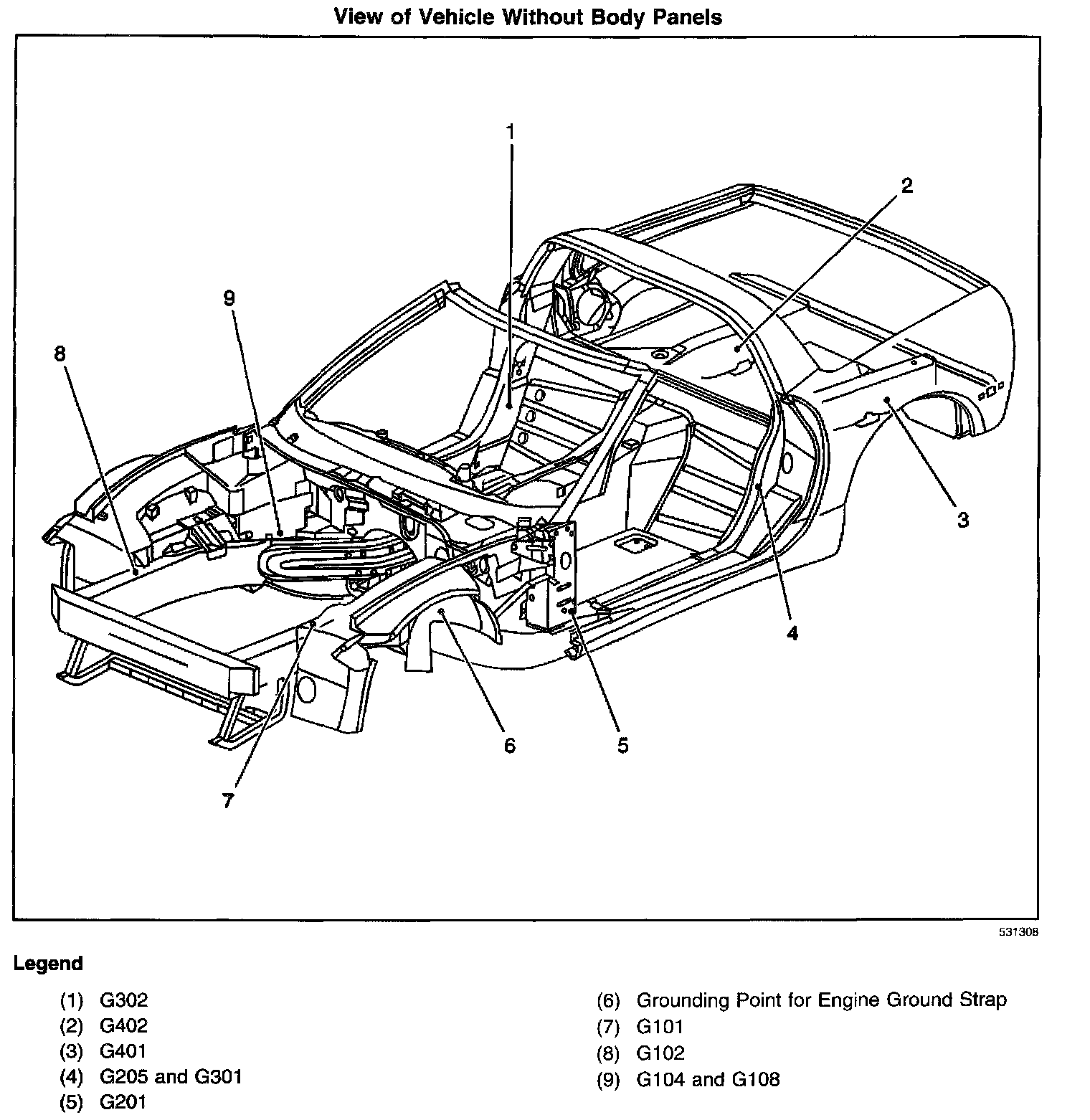 View of Vehicle Without Body Panels

1

2

9

8

3

4

6

5

7

531308

Legend

(1) G302
(2) G402
(3) G401
(4) G205 and G301
(5) G201

(6) Grounding Point for Engine Ground Strap
(7) G101
(8) G102
(9) G104 and G108