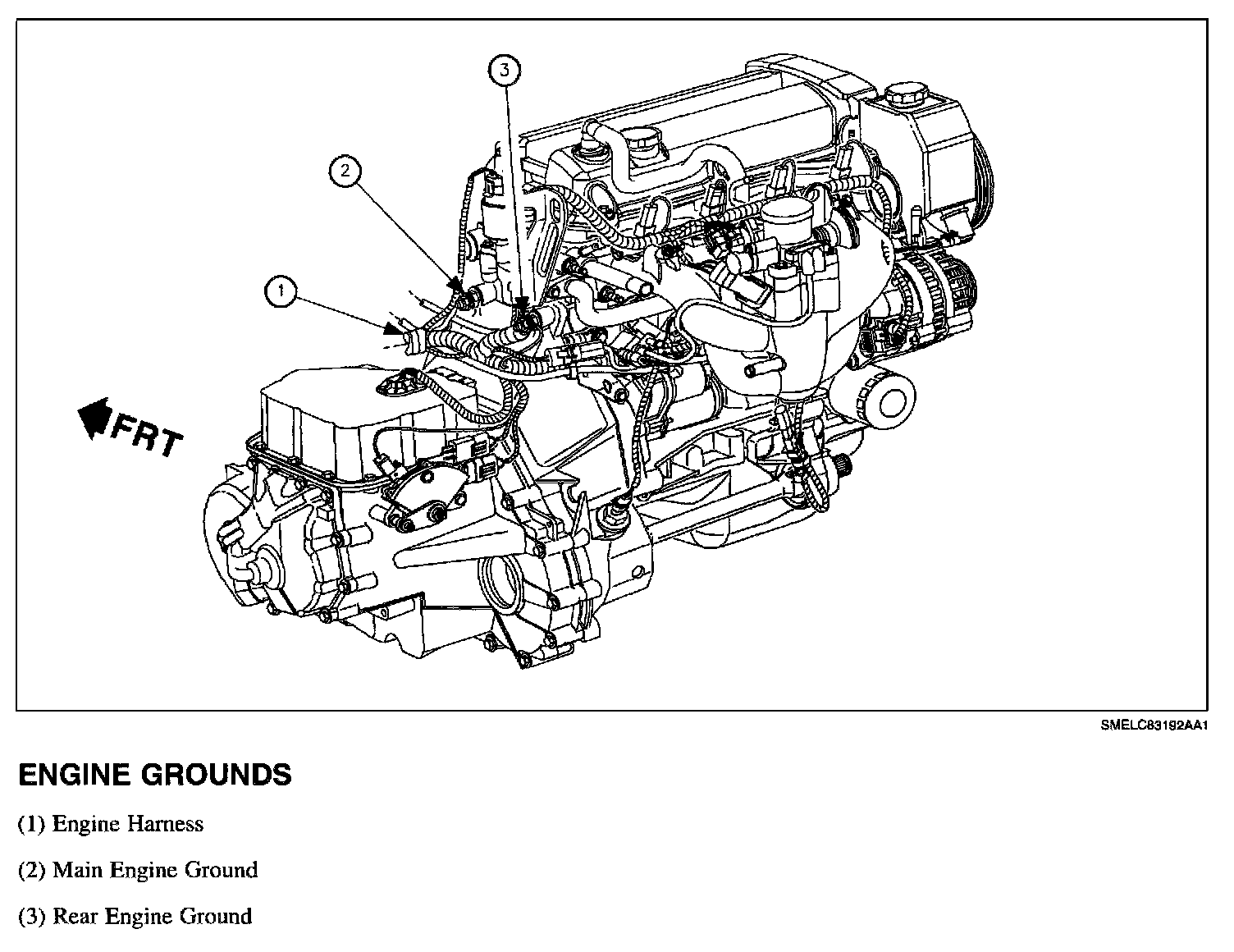 3

2

1

FRT

SMELC83192AA1

ENGINE GROUNDS

(1) Engine Harness

(2) Main Engine Ground

(3) Rear Engine Ground