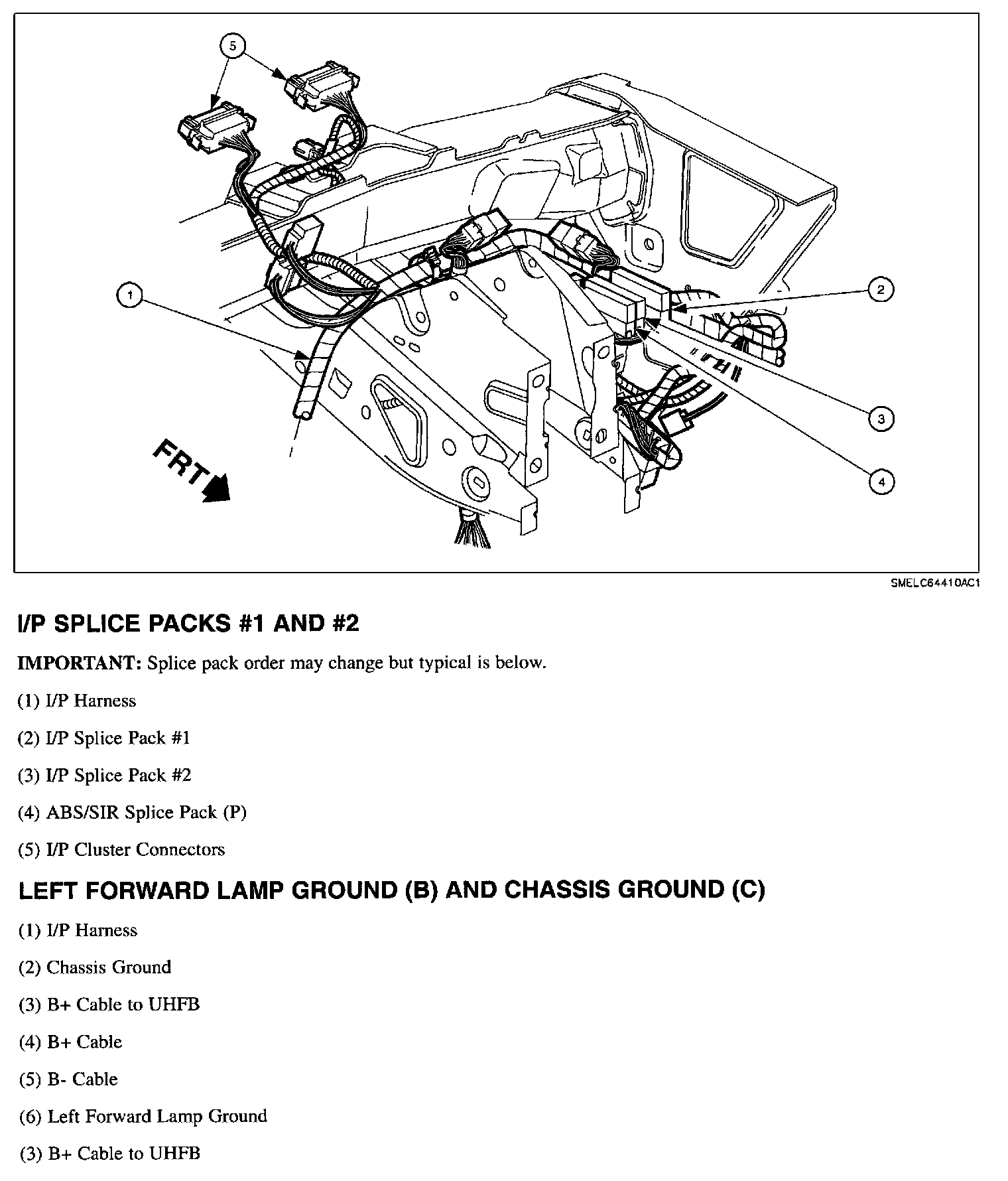 5

1

2

3

4

FRT

SMELC64410AC1

I/P SPLICE PACKS #1 AND #2

IMPORTANT: Splice pack order may change but typical is below.

(1) I/P Harness

(2) I/P Splice Pack #1

(3) I/P Splice Pack #2

(4) ABS/SIR Splice Pack (P)

(5) I/P Cluster Connectors

LEFT FORWARD LAMP GROUND (B) AND CHASSIS GROUND (C)

(1) I/P Harness

(2) Chassis Ground

(3) B+ Cable to UHFB

(4) B+ Cable

(5) B- Cable

(6) Left Forward Lamp Ground

(3) B+ Cable to UHFB