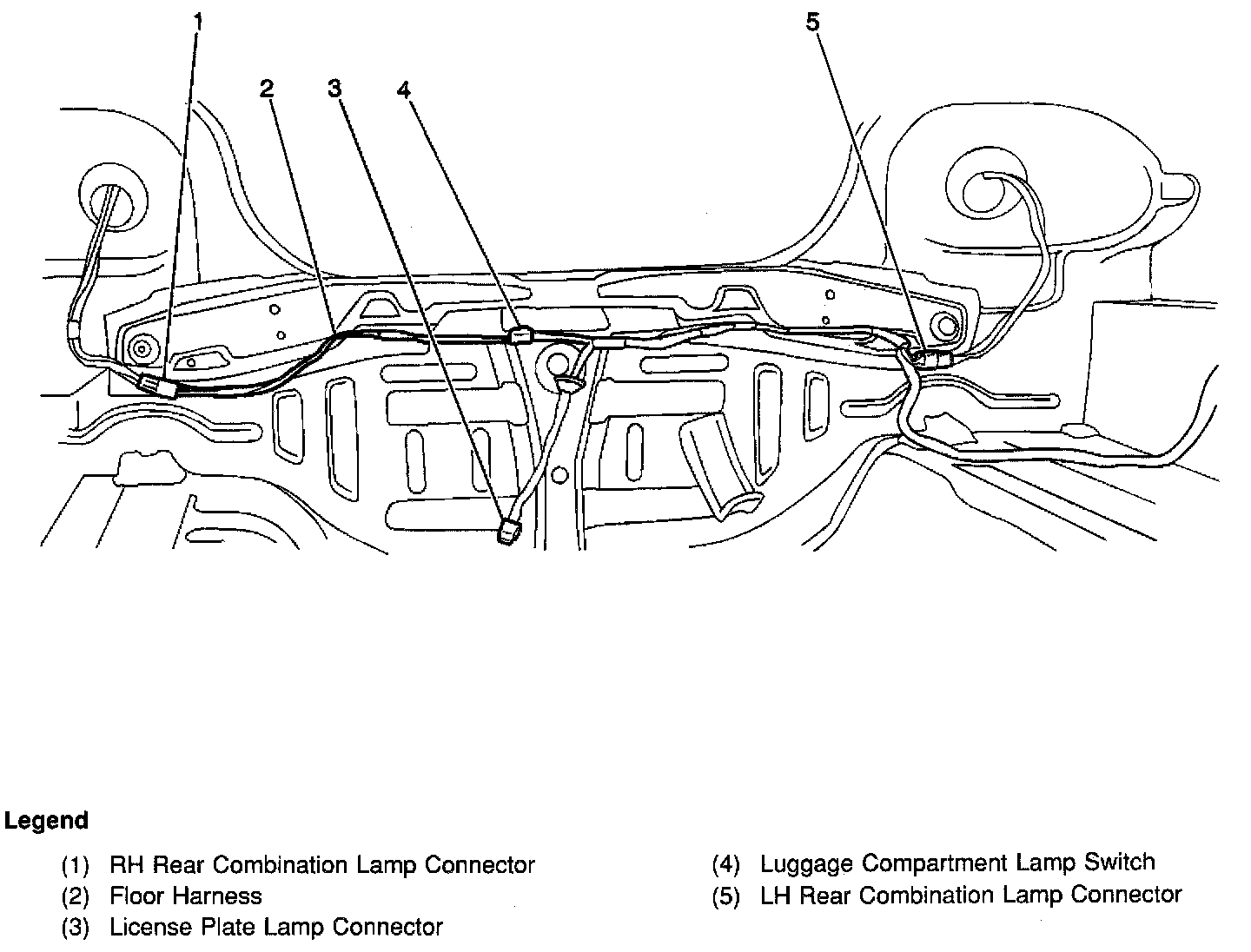 1
2
3
4
5

Legend

(1) RH Rear Combination Lamp Connector
(2) Floor Harness
(3) License Plate Lamp Connector

(4) Luggage Compartment Lamp Switch
(5) LH Rear Combination Lamp Connector