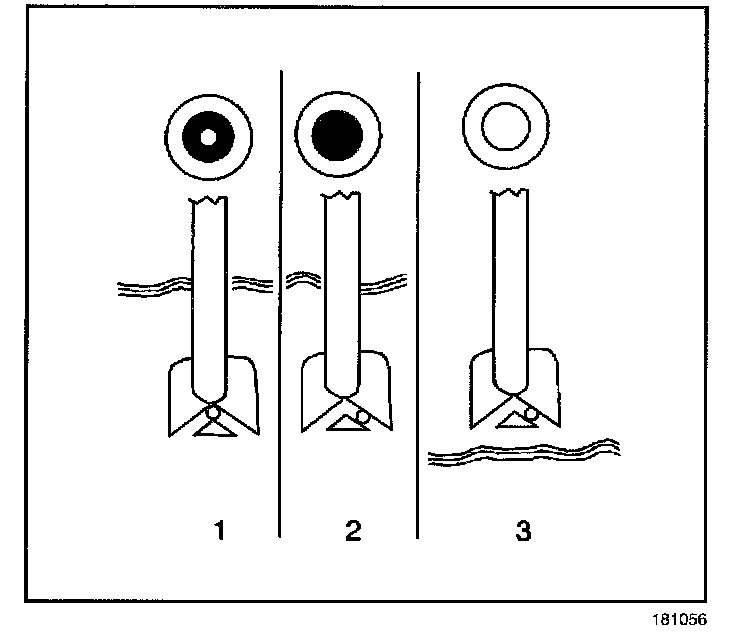 1

2

3

181056