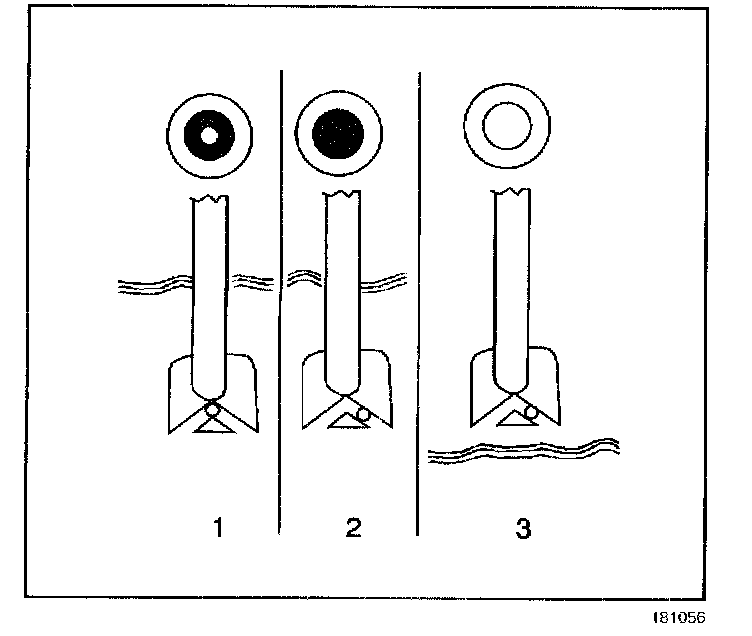 1
2
3

181056