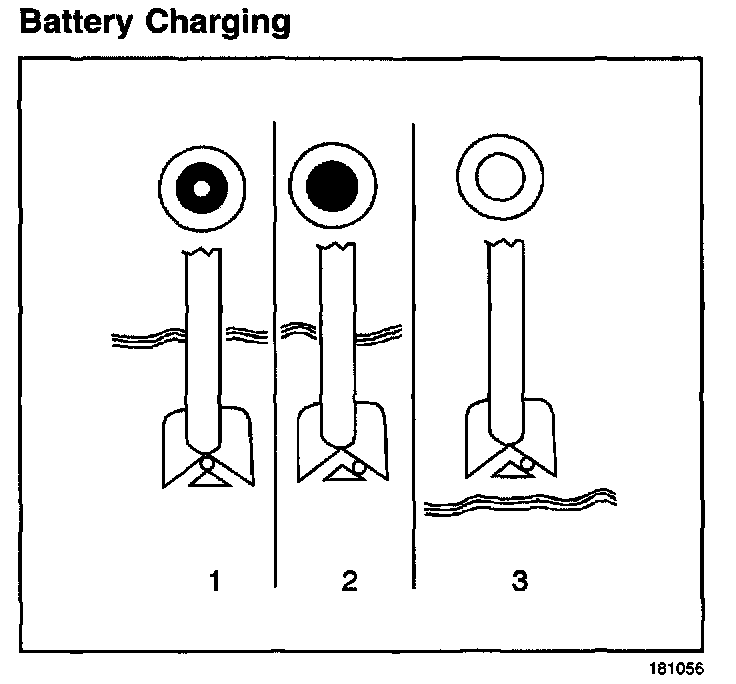 Battery Charging

1

2

3

181056