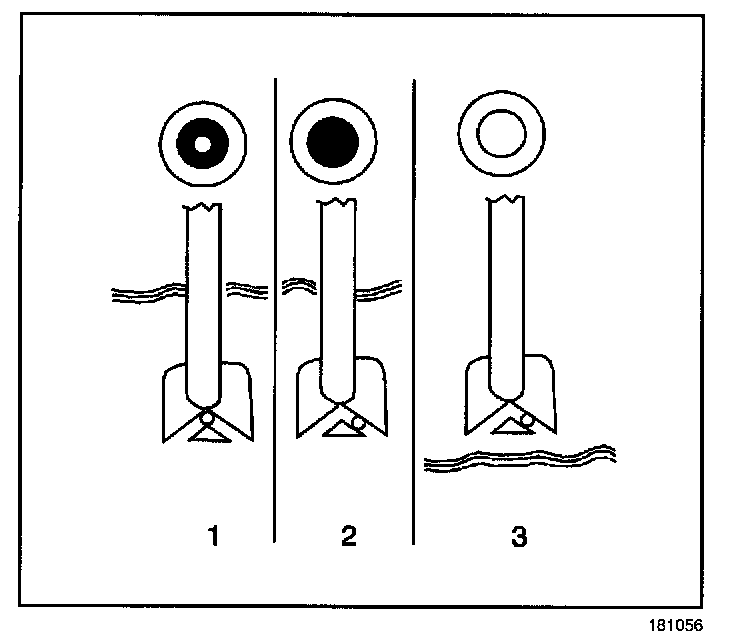 1

2

3

181056