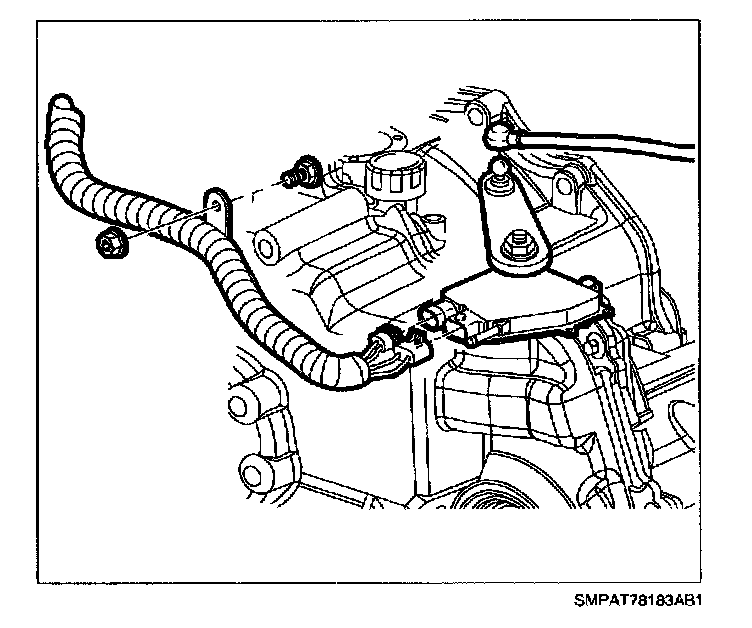 SMPAT78183AB1