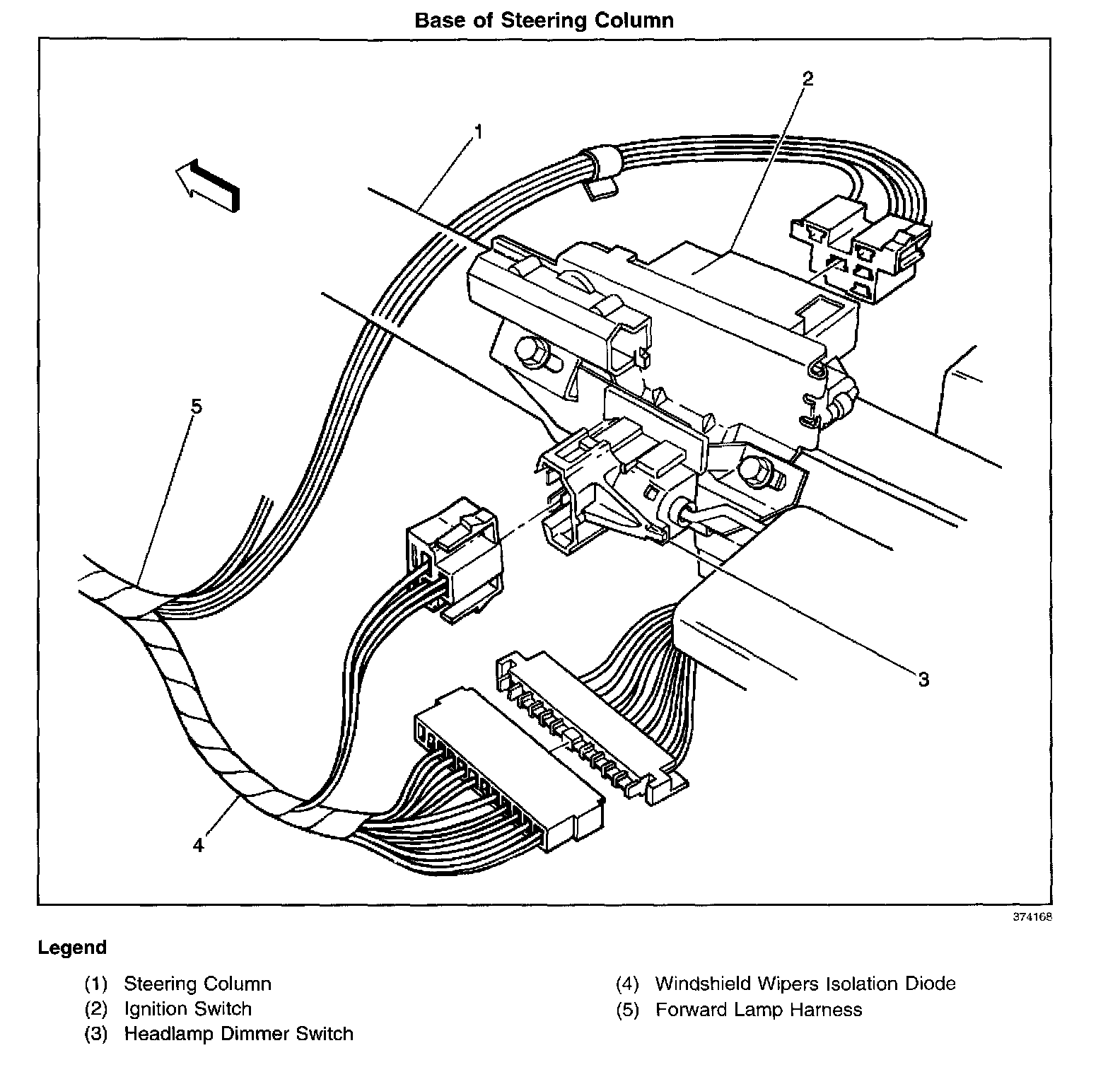 Base of Steering Column

2

1

5

3

4

374168

Legend

(1) Steering Column
(2) Ignition Switch
(3) Headlamp Dimmer Switch
(4) Windshield Wipers Isolation Diode
(5) Forward Lamp Harness