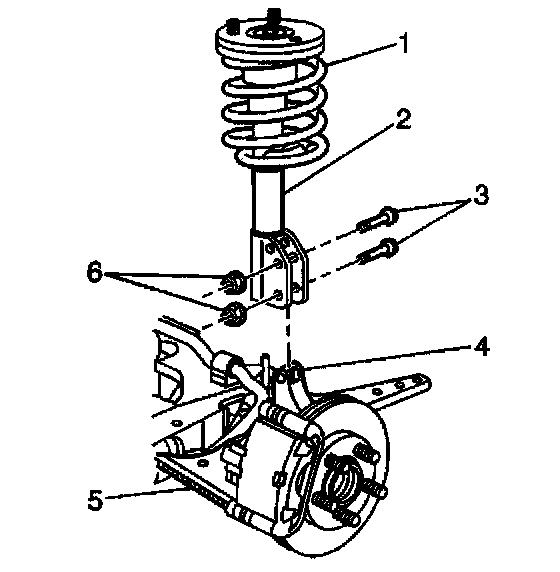 1
2
3
6
4
5