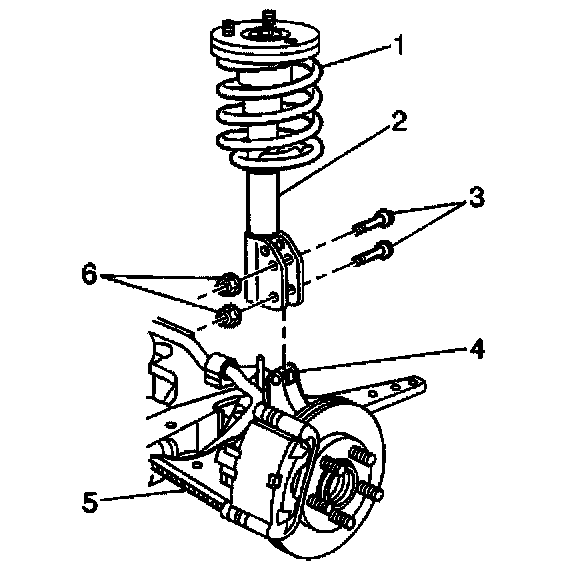 1
2
3
6
4
5