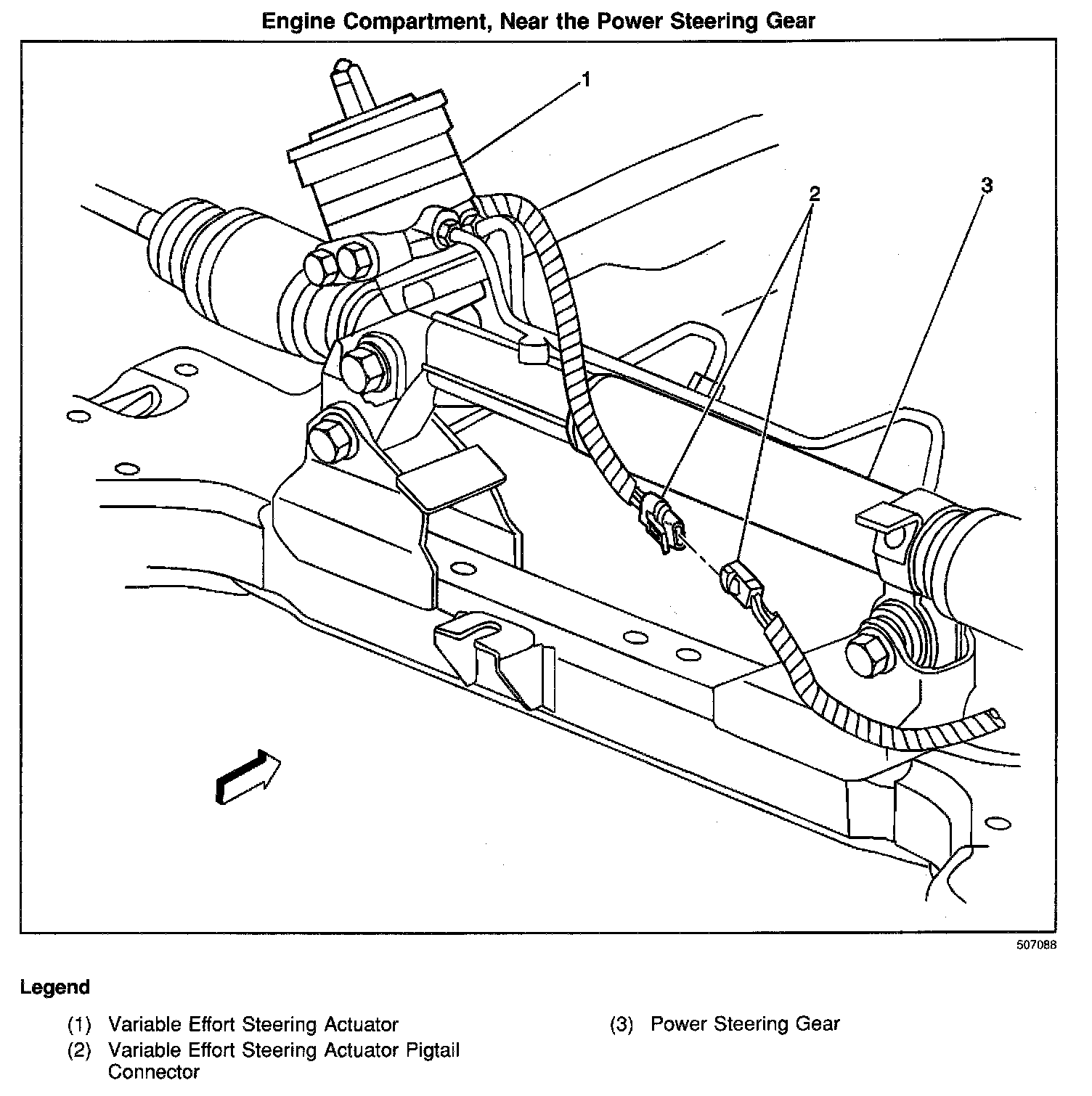 Engine Compartment, Near the Power Steering Gear

1

2

3

507088

Legend

(1) Variable Effort Steering Actuator

(2) Variable Effort Steering Actuator Pigtail Connector

(3) Power Steering Gear