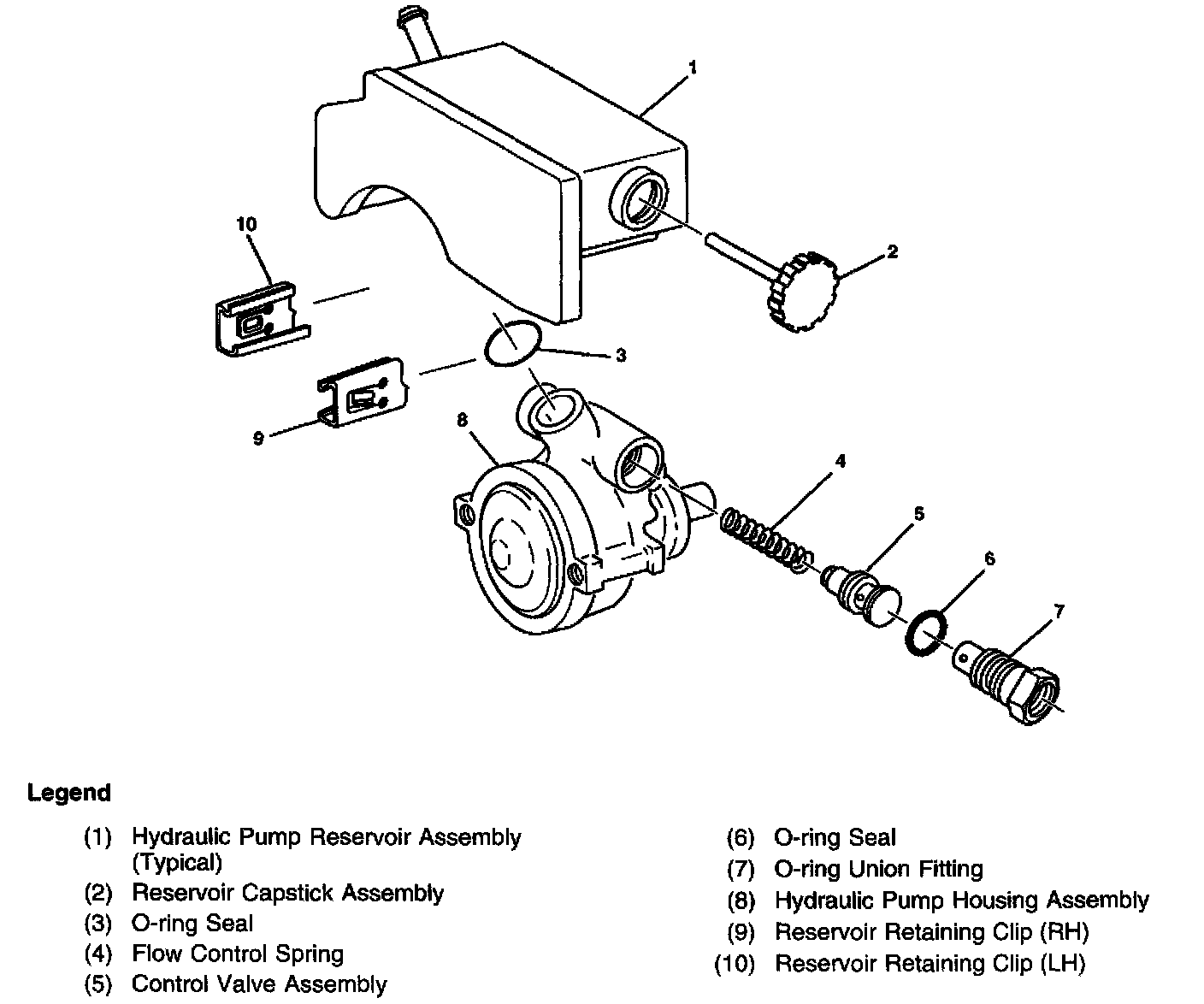 1
10
2
3
9
8
4
5
6
7

Legend

(1) Hydraulic Pump Reservoir Assembly (Typical)
(2) Reservoir Capstick Assembly
(3) O-ring Seal
(4) Flow Control Spring
(5) Control Valve Assembly

(6) O-ring Seal
(7) O-ring Union Fitting
(8) Hydraulic Pump Housing Assembly
(9) Reservoir Retaining Clip (RH)
(10) Reservoir Retaining Clip (LH)