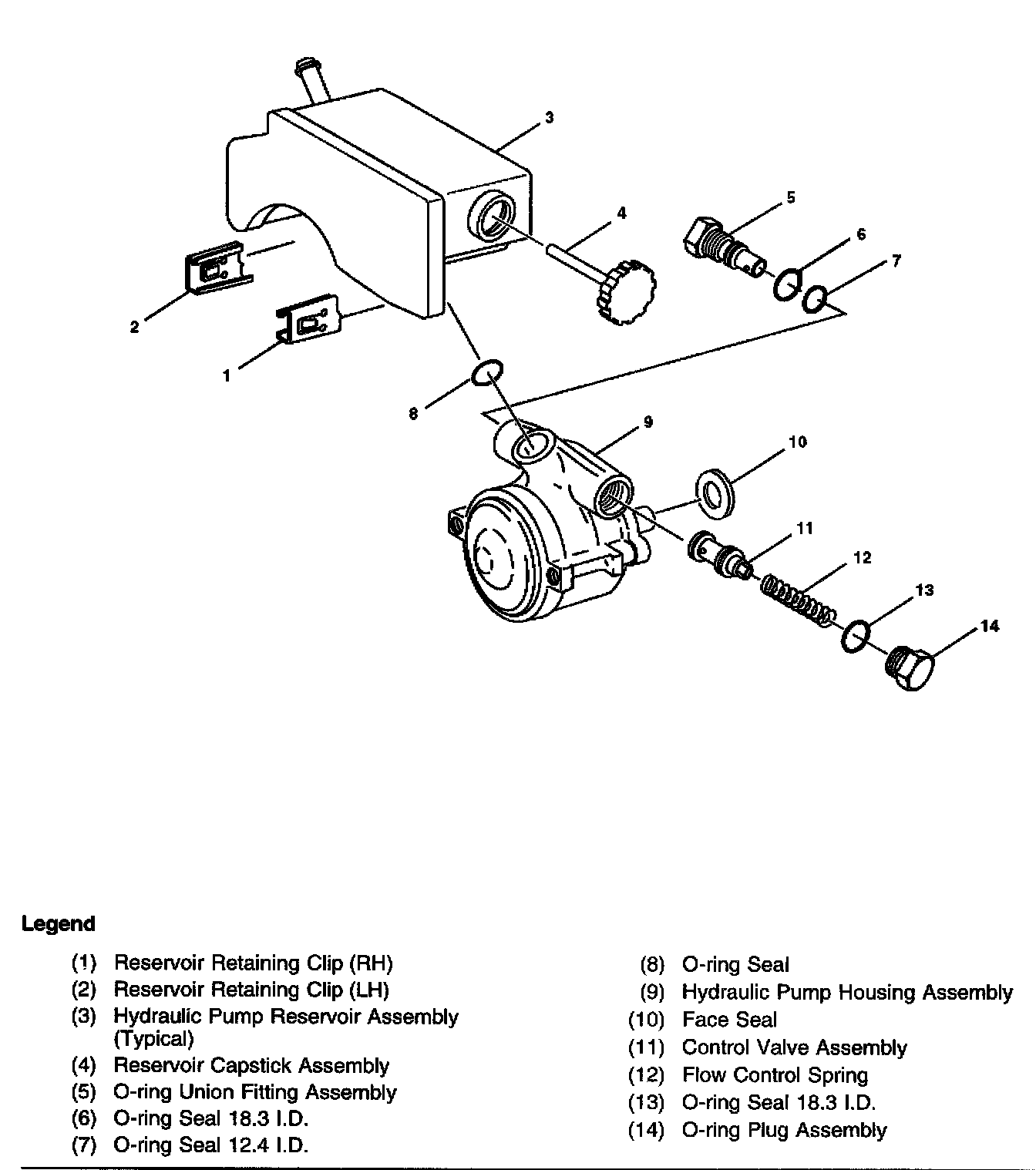 3
4
5
6
7
2
1
8
9
10
11
12
13
14

Legend

(1) Reservoir Retaining Clip (RH)
(2) Reservoir Retaining Clip (LH)
(3) Hydraulic Pump Reservoir Assembly (Typical)
(4) Reservoir Capstick Assembly
(5) O-ring Union Fitting Assembly
(6) O-ring Seal 18.3 I.D.
(7) O-ring Seal 12.4 I.D.

(8) O-ring Seal
(9) Hydraulic Pump Housing Assembly
(10) Face Seal
(11) Control Valve Assembly
(12) Flow Control Spring
(13) O-ring Seal 18.3 I.D.
(14) O-ring Plug Assembly