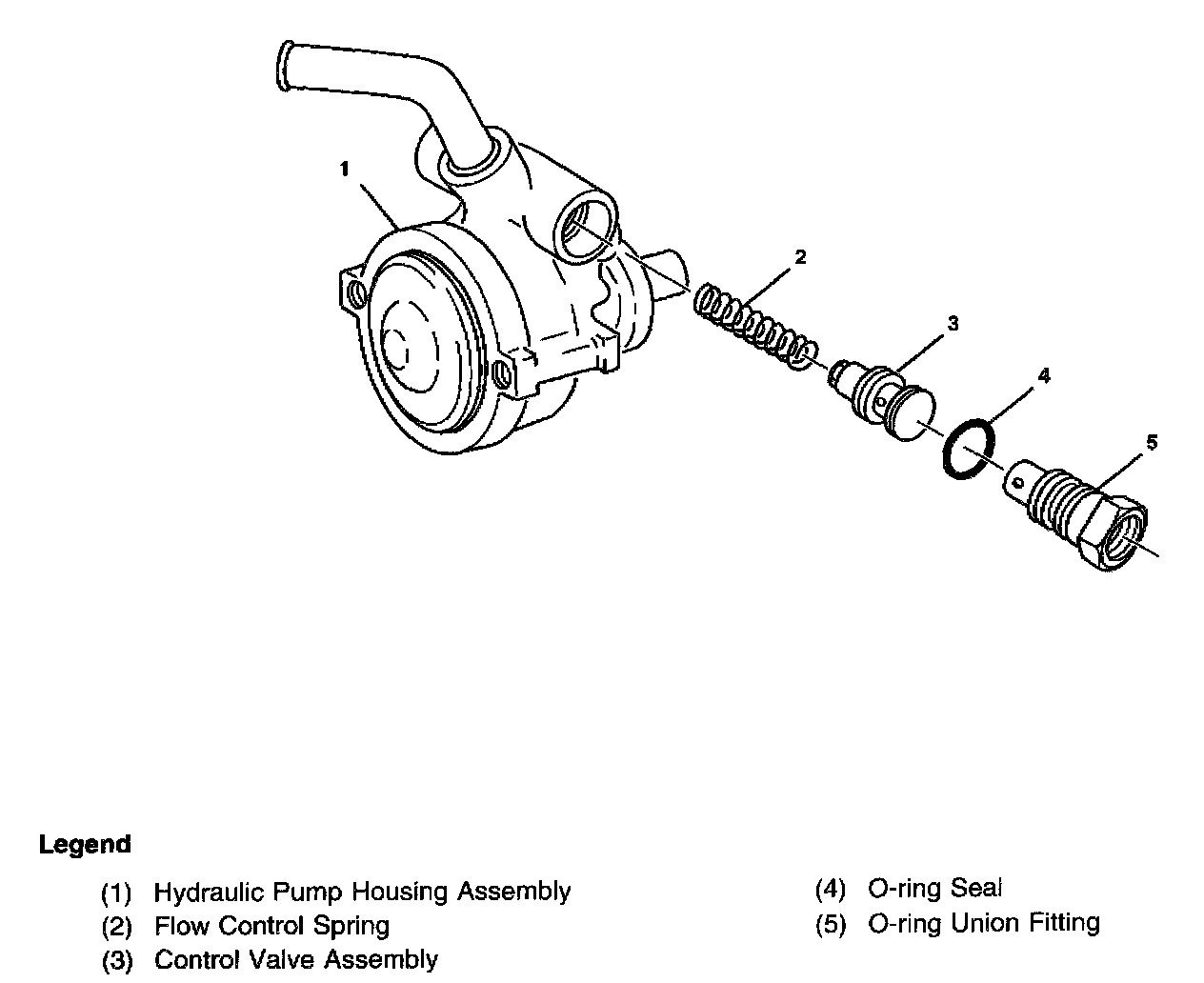 1
2
3
4
5

Legend

(1) Hydraulic Pump Housing Assembly
(2) Flow Control Spring
(3) Control Valve Assembly

(4) O-ring Seal
(5) O-ring Union Fitting