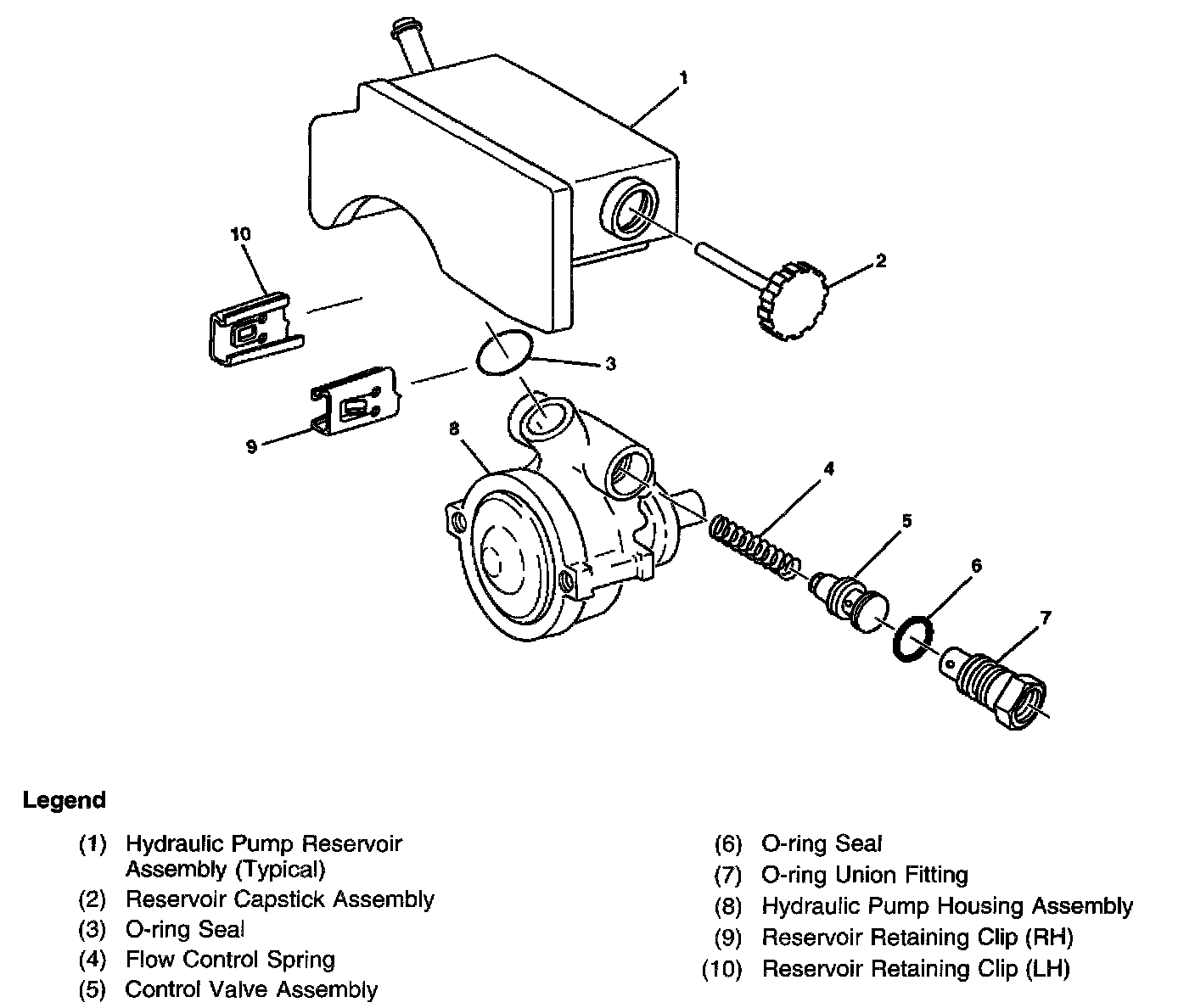 1
10
2
3
9
8
4
5
6
7

Legend

(1) Hydraulic Pump Reservoir Assembly (Typical)
(2) Reservoir Capstick Assembly
(3) O-ring Seal
(4) Flow Control Spring
(5) Control Valve Assembly

(6) O-ring Seal
(7) O-ring Union Fitting
(8) Hydraulic Pump Housing Assembly
(9) Reservoir Retaining Clip (RH)
(10) Reservoir Retaining Clip (LH)