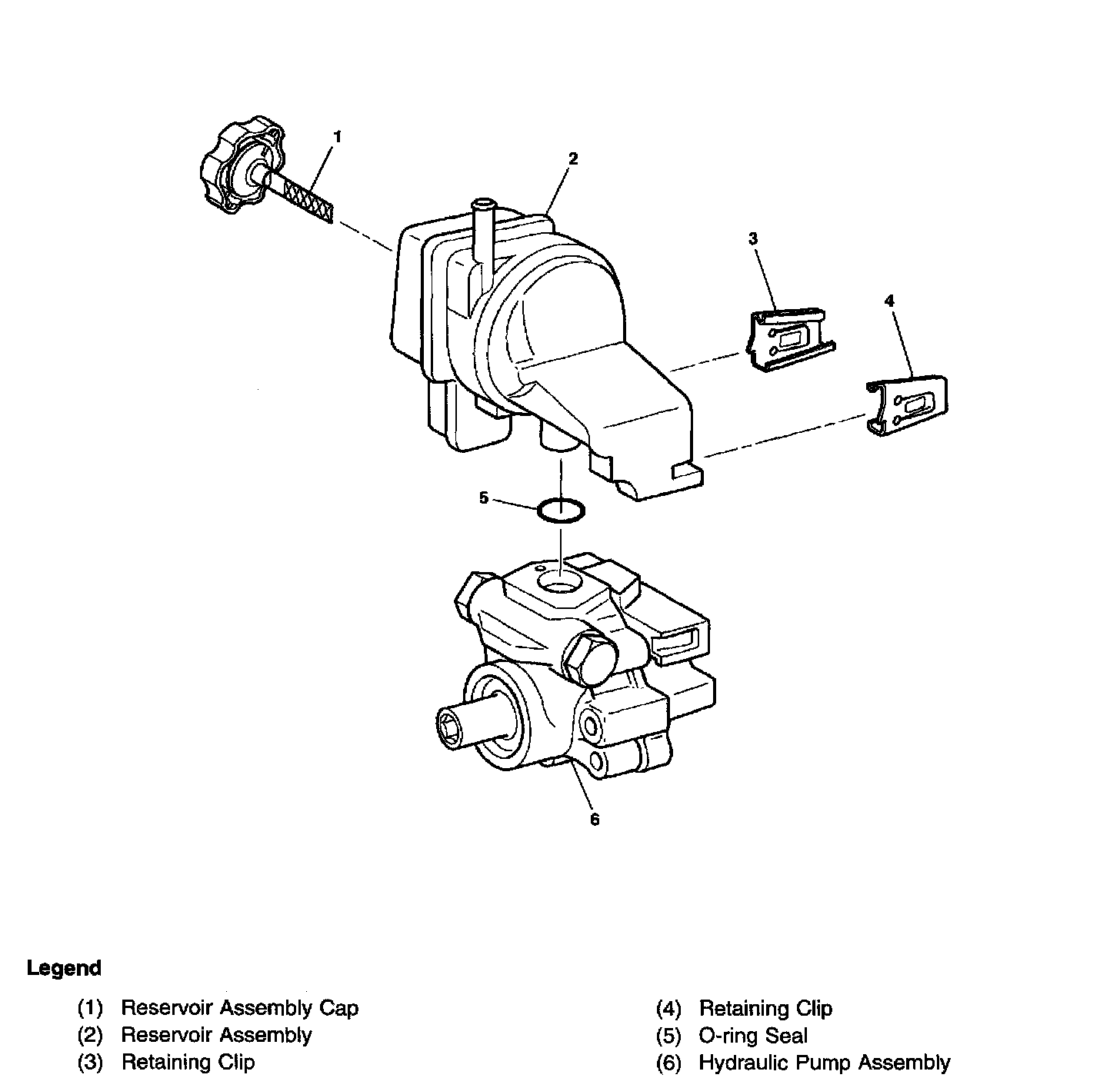 1
2
3
4
5
6

Legend

(1) Reservoir Assembly Cap
(2) Reservoir Assembly
(3) Retaining Clip

(4) Retaining Clip
(5) O-ring Seal
(6) Hydraulic Pump Assembly