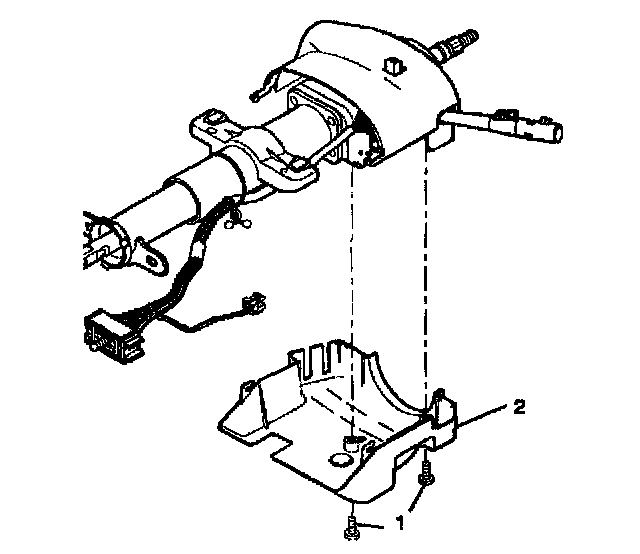 2
1