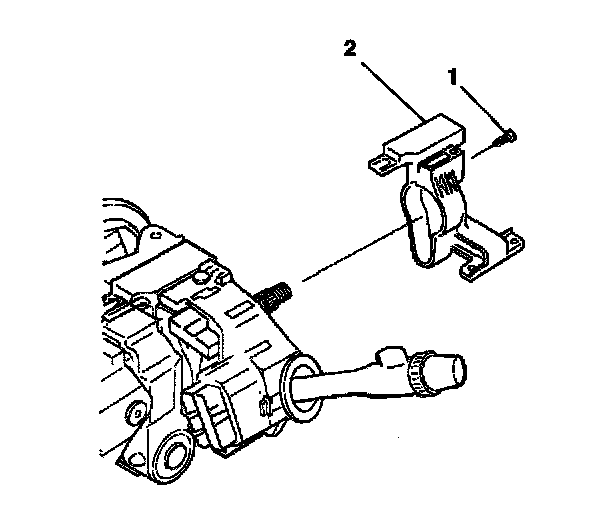 2
1