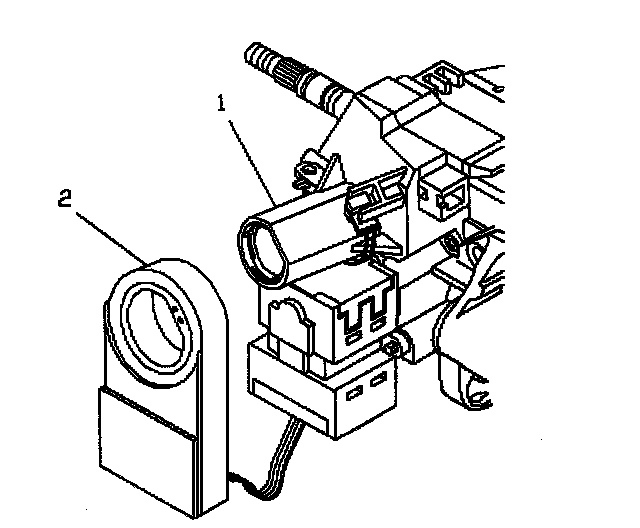 1
2